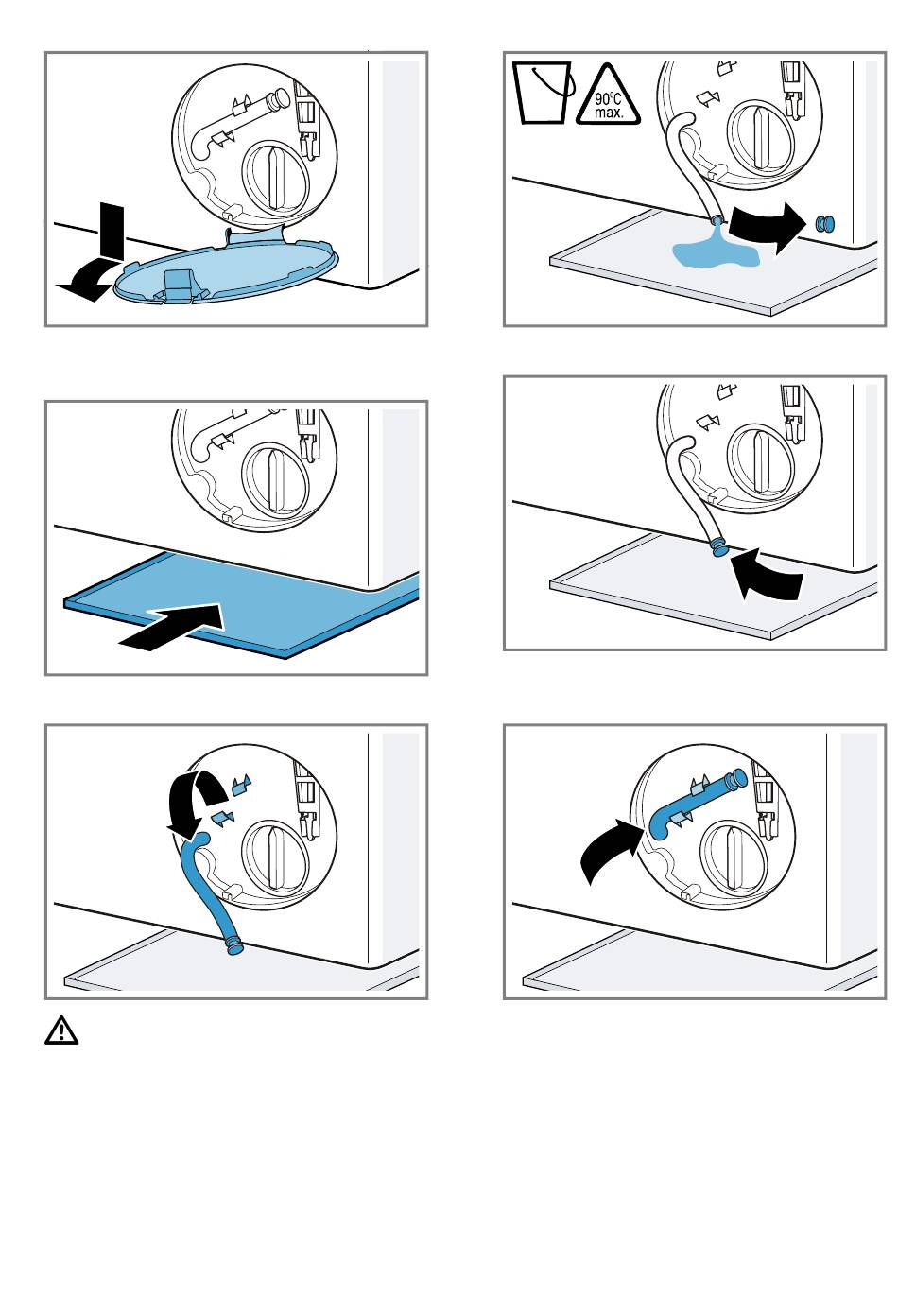 90°C
max.