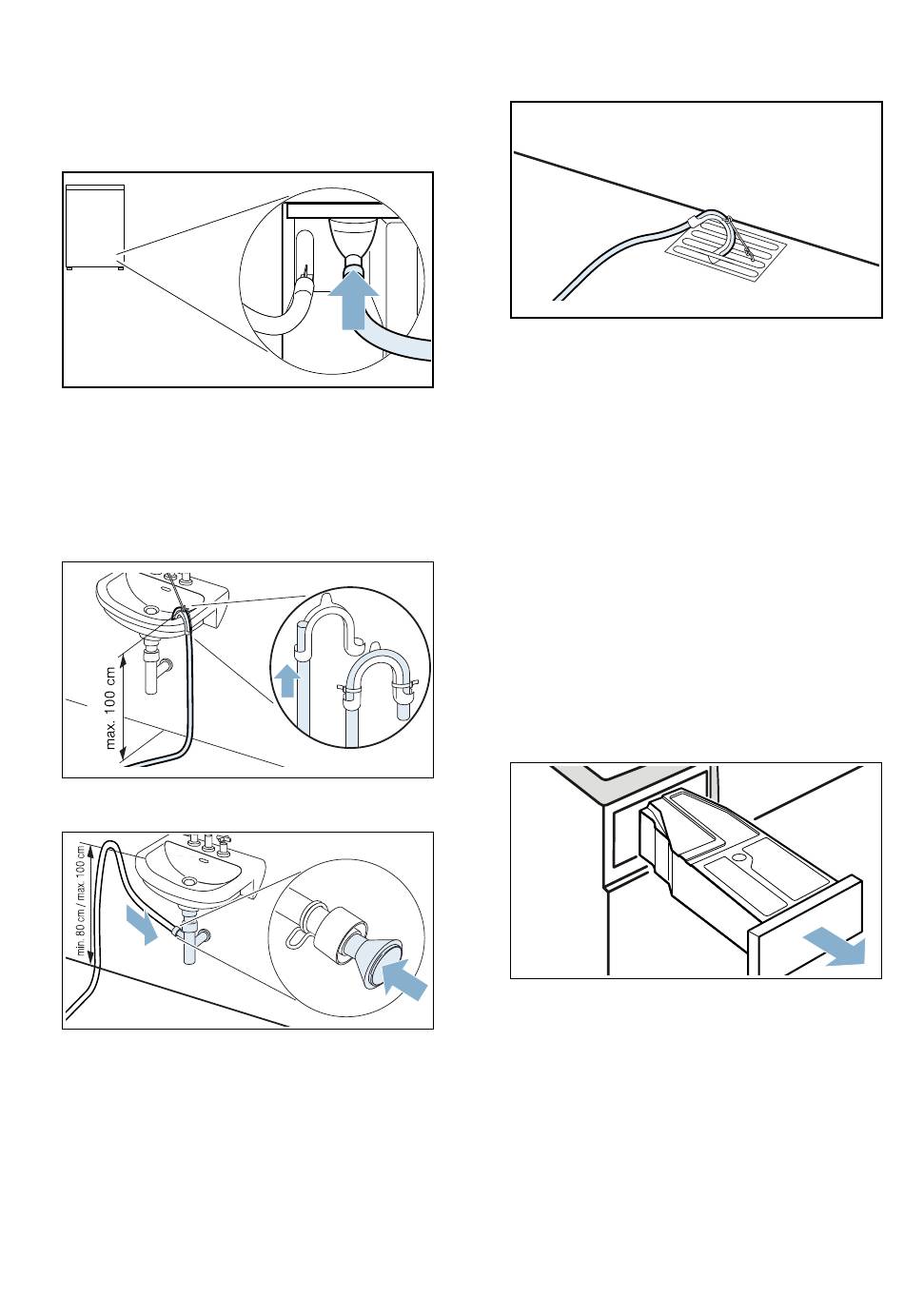 max. 100 cm

min. 80 cm / max. 100 cm