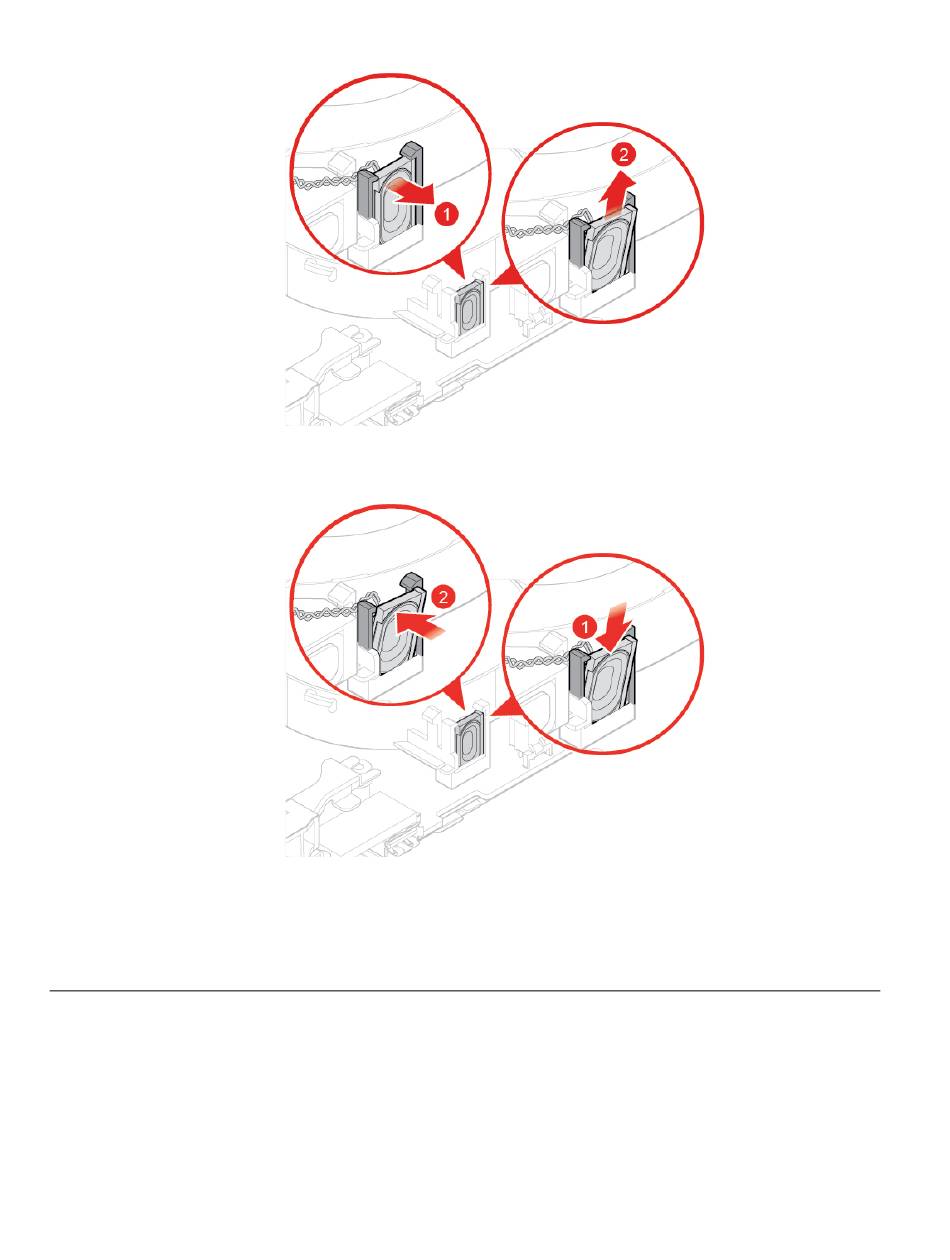 1
2

2
1