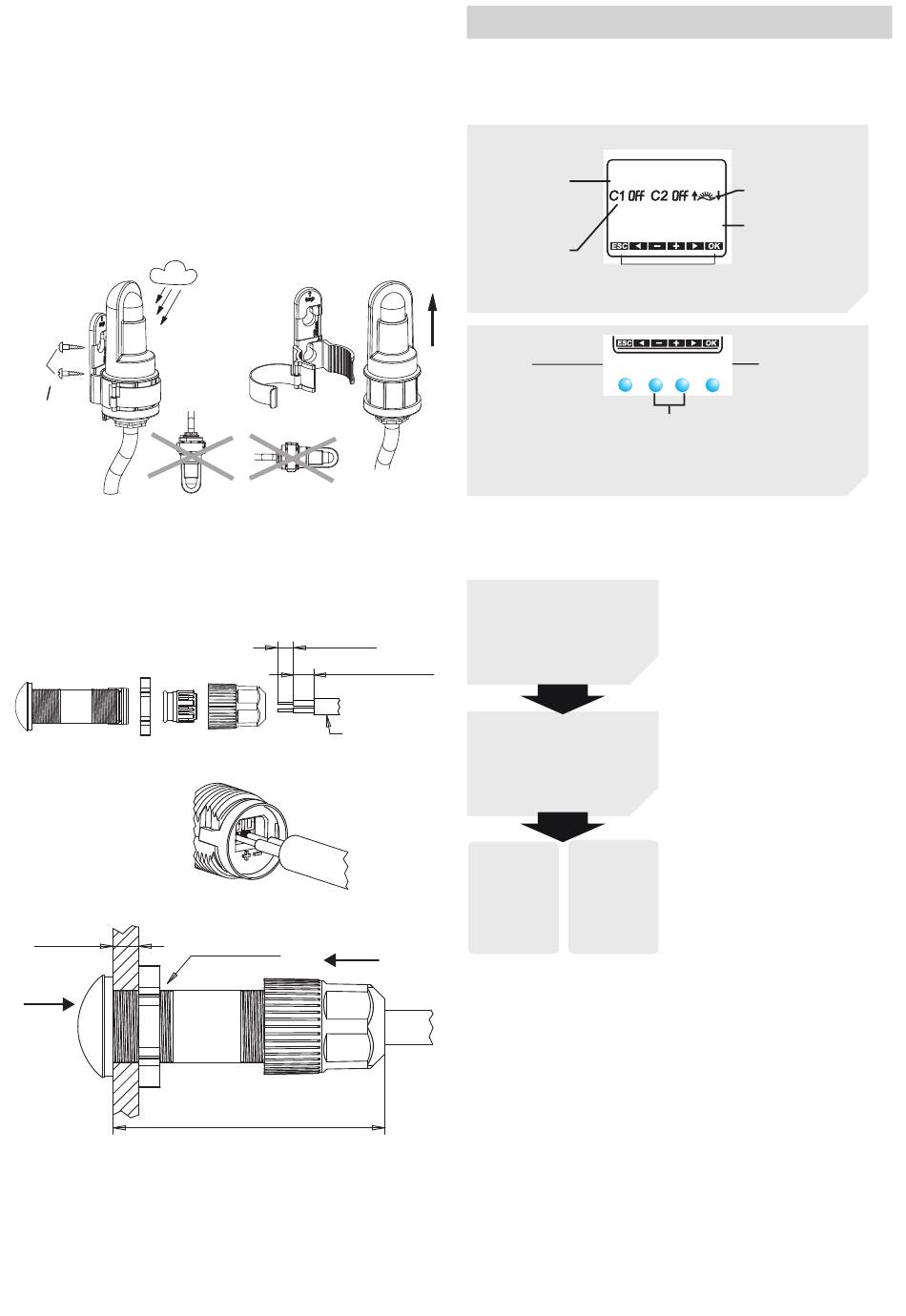 C1 OFF C2 OFF

ESC ◄ − + ► OK

ESC ◄ − + ► OK