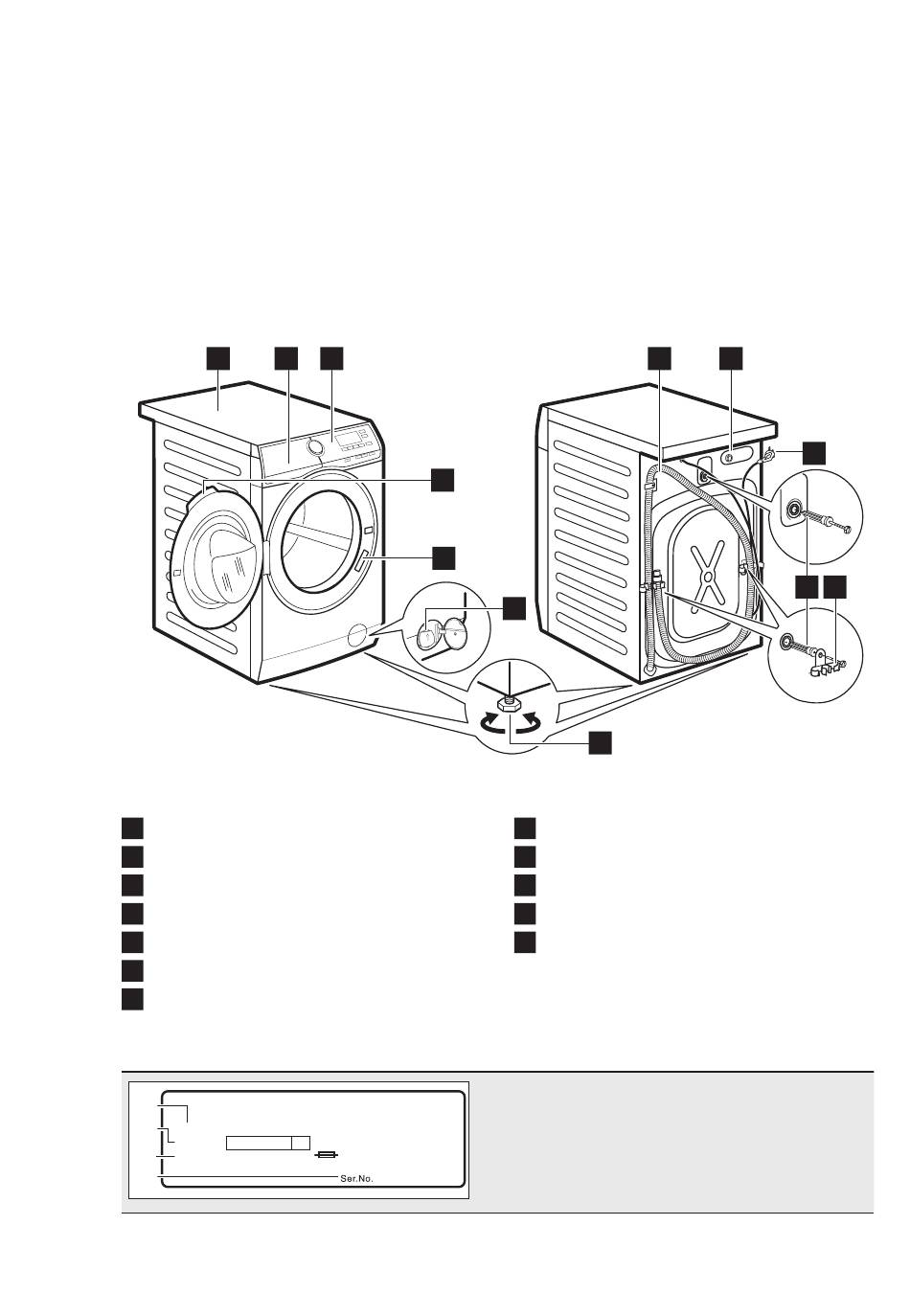 Ser.No.