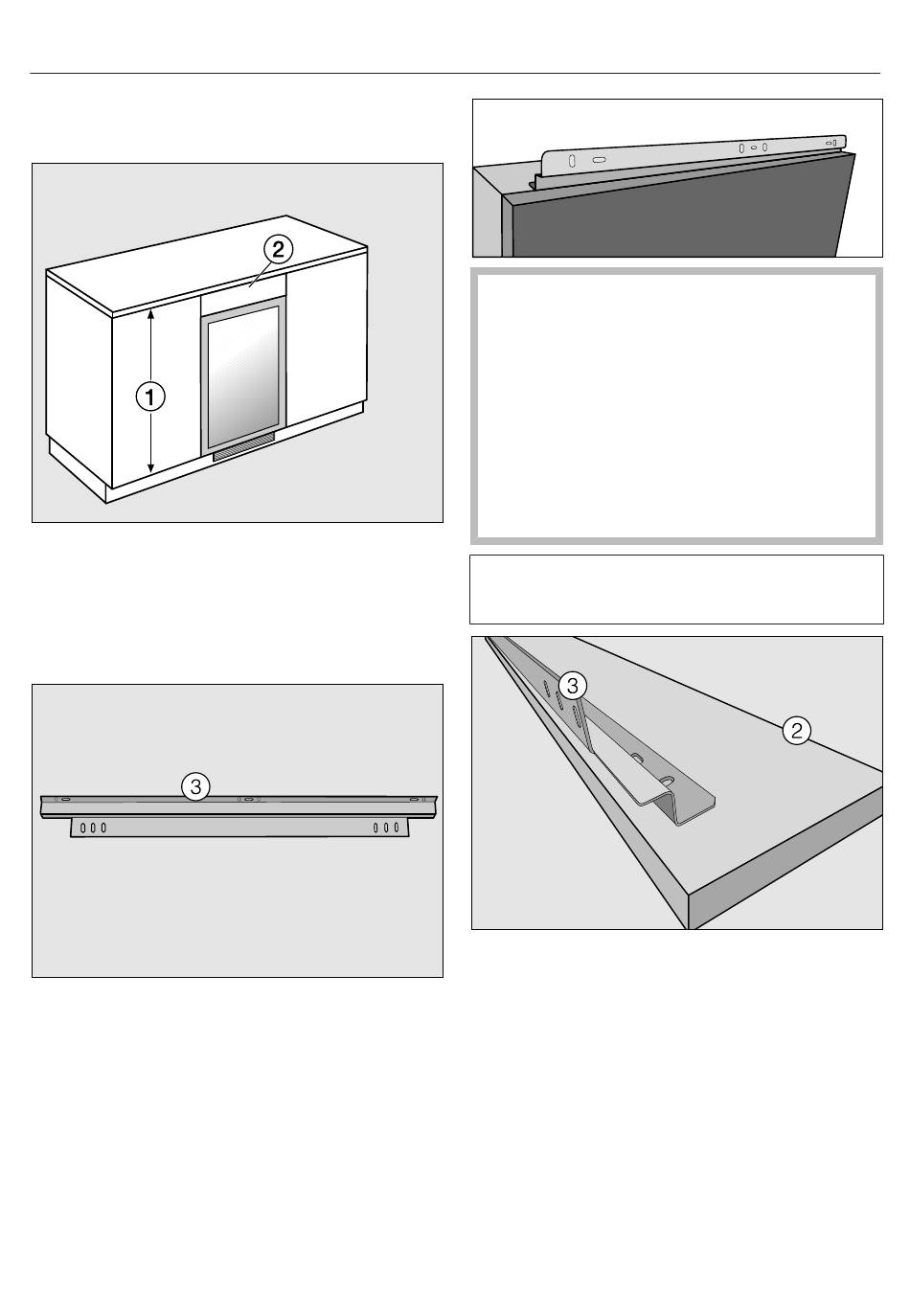 2

1

3

3

2