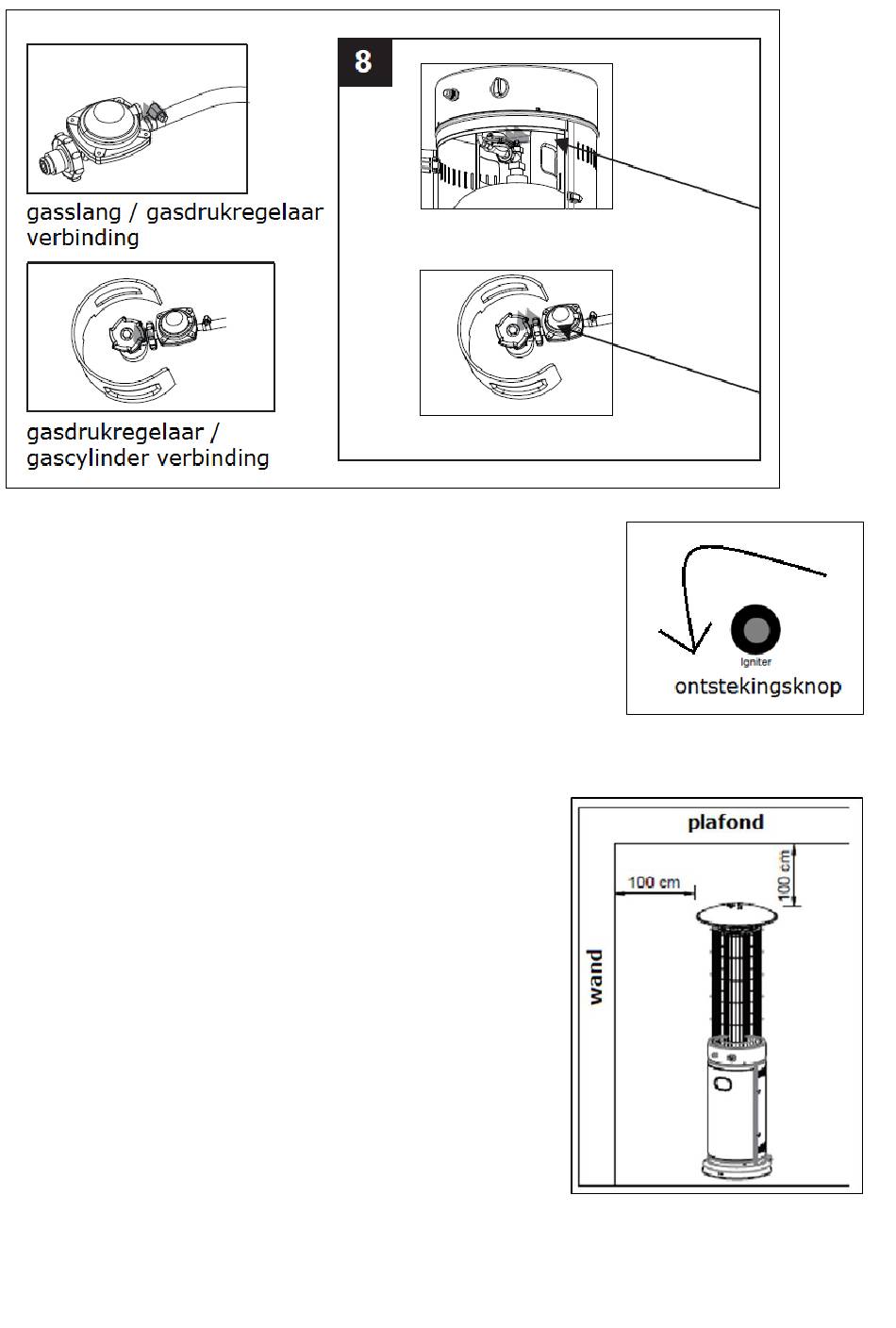 gasslang / gasdrukregelaar verbinding

gasdrukregelaar / gascylinder verbinding

8

Igniter
ontstekingsknop

plafond
100 cm
100 cm
wand