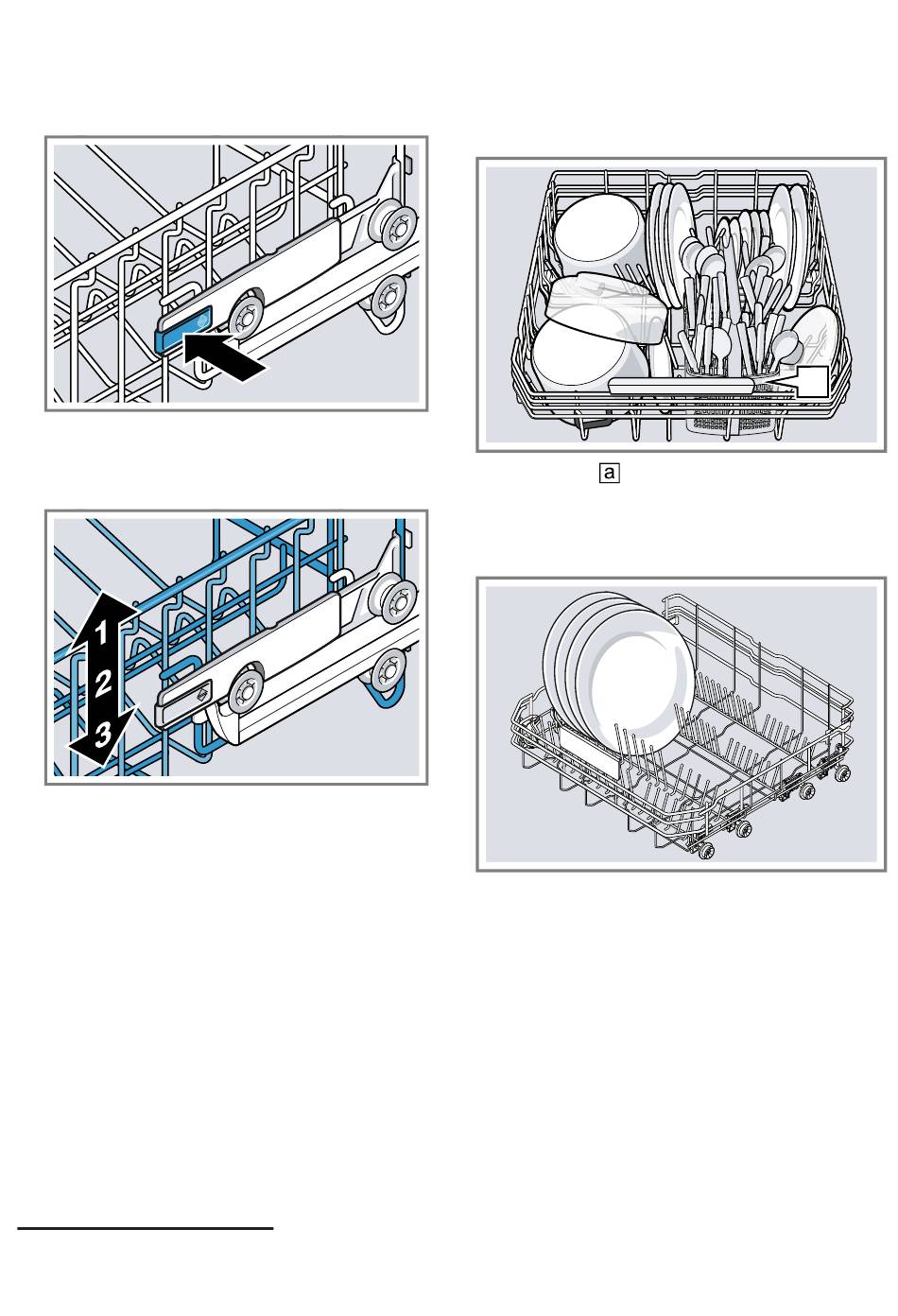 1
2
3

a