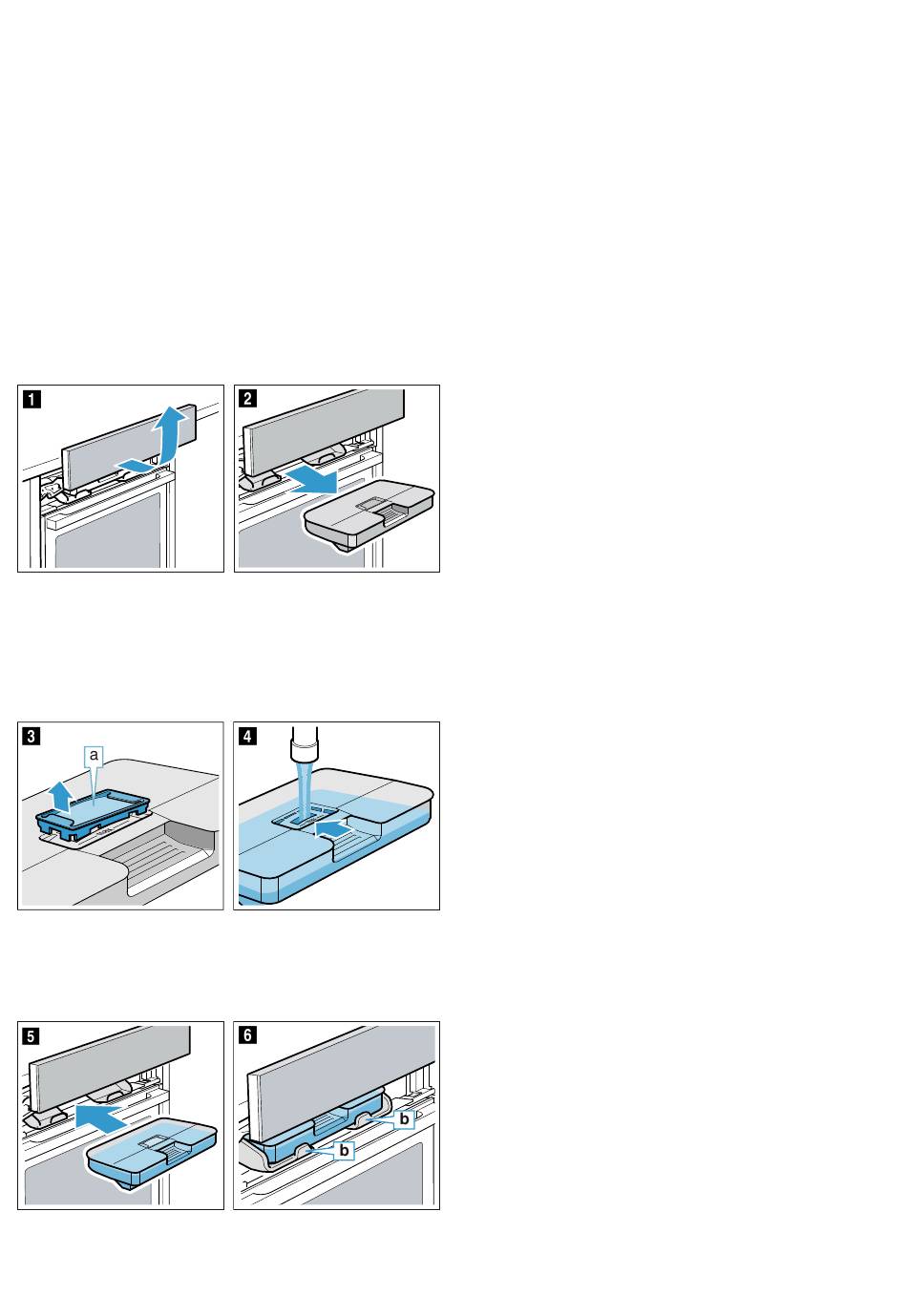 1

2

3

a

4

5

6

b

b