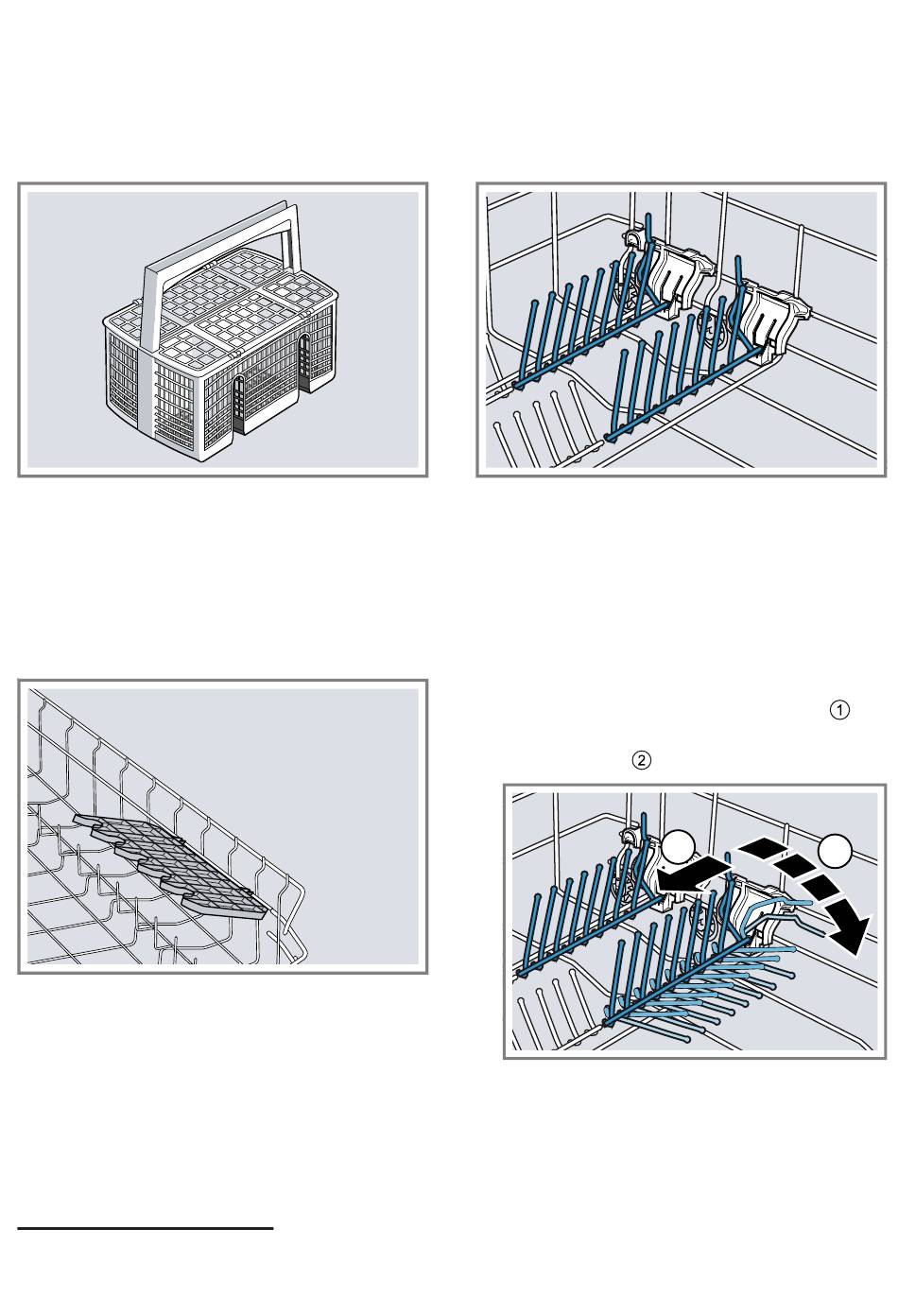 ①

②