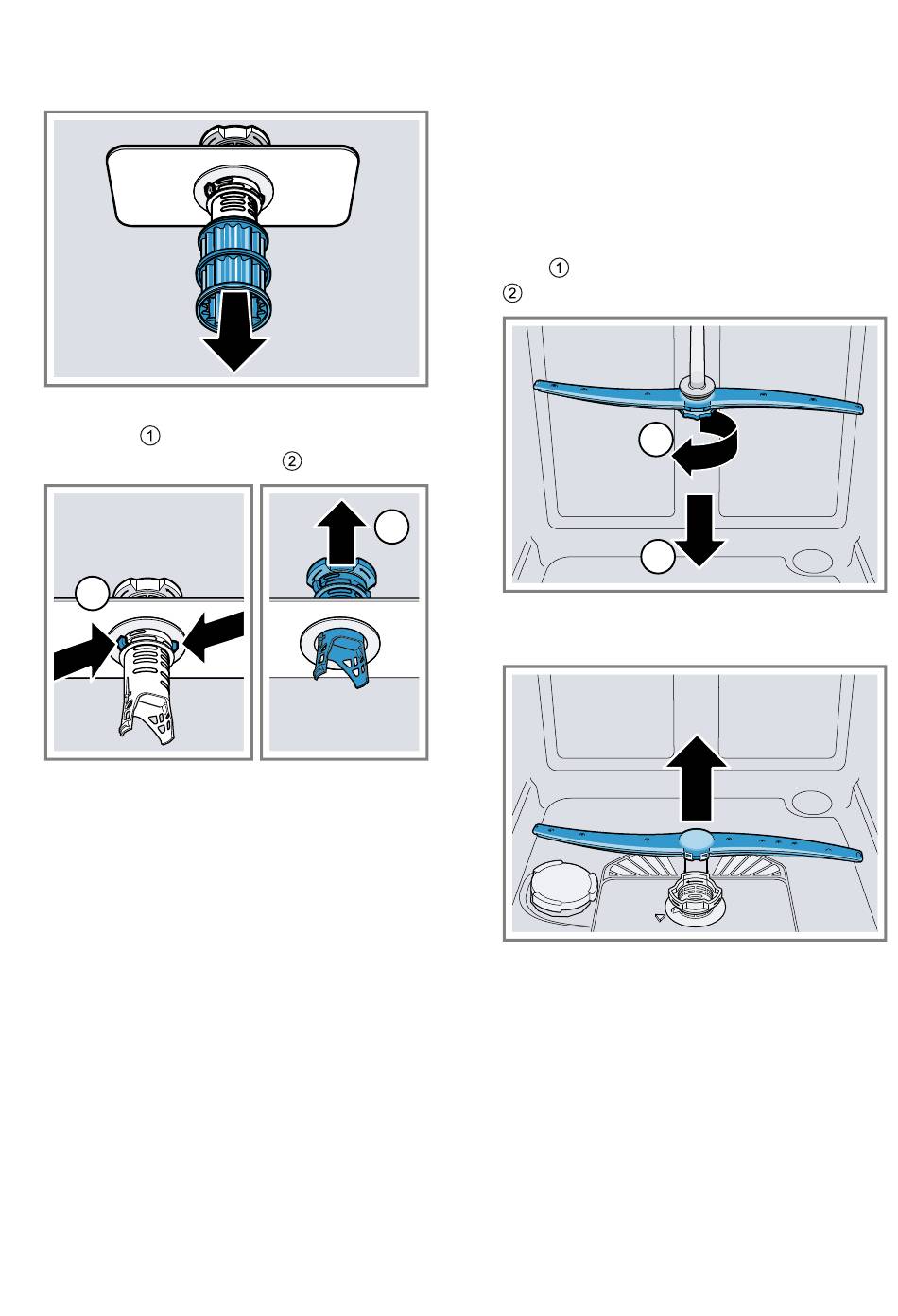 ①
②

①
②