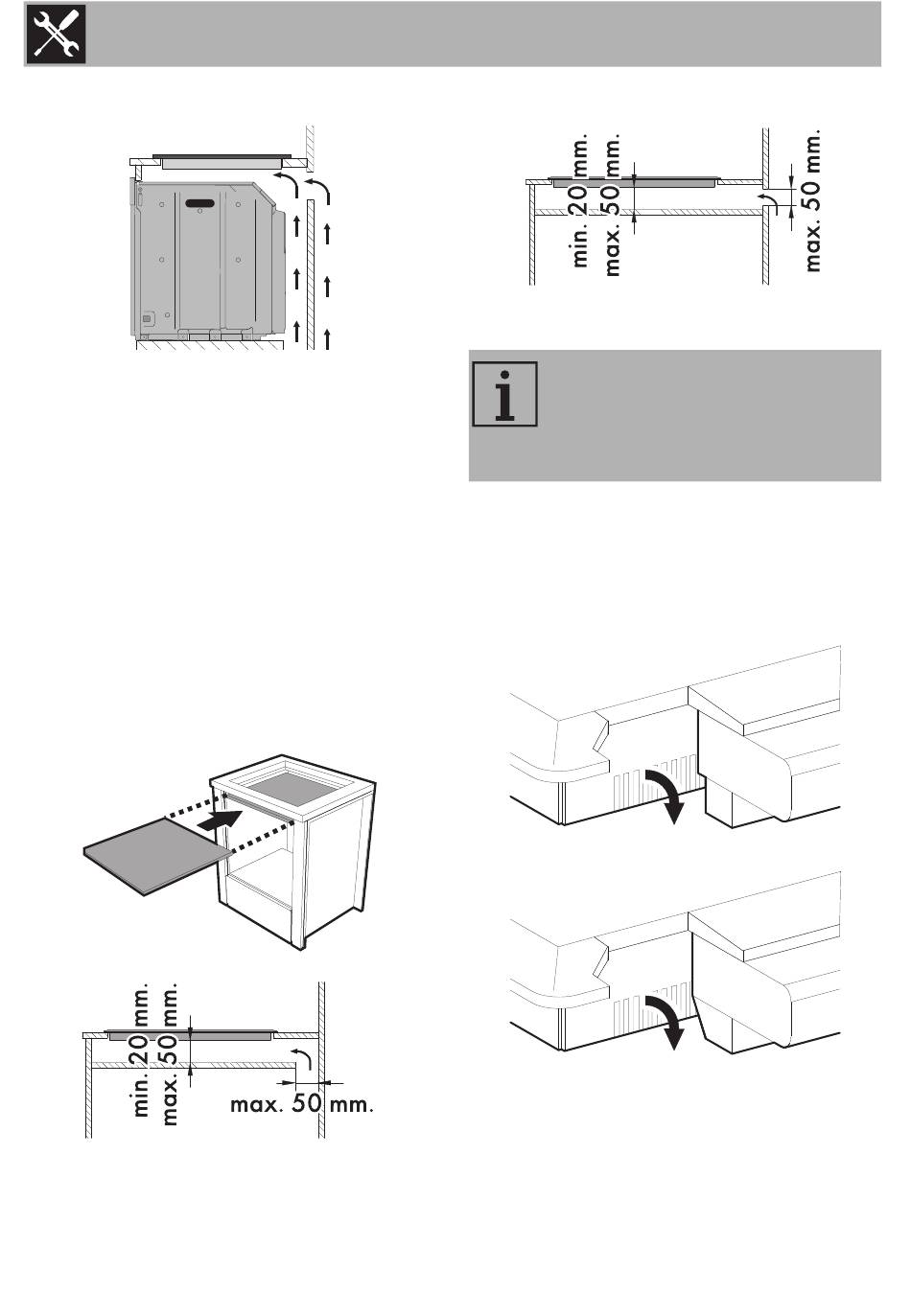 min. 20 mm.
max. 50 mm.
max. 50 mm.

min. 20 mm.
max. 50 mm.
max. 50 mm.