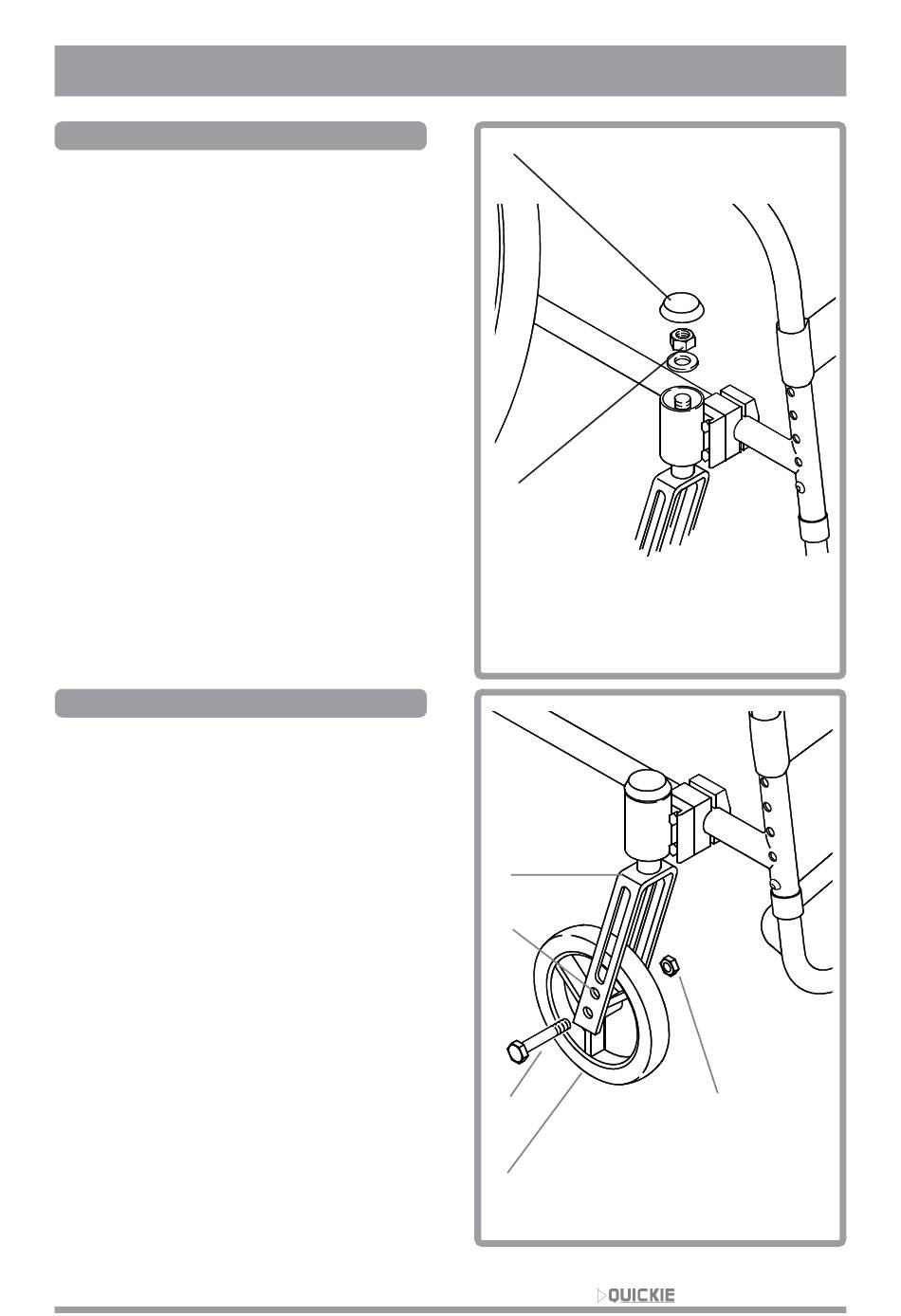 QUICKIE