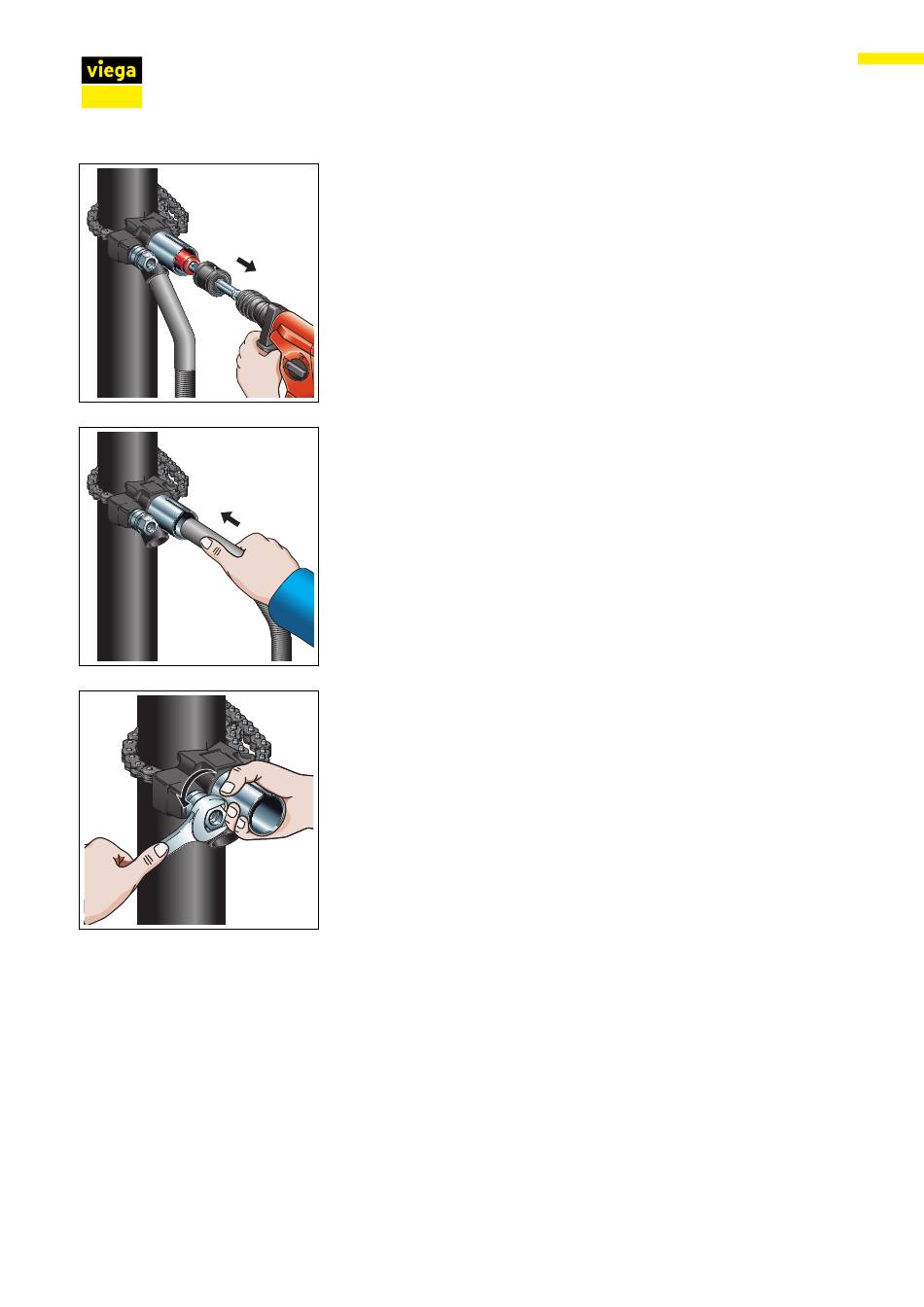 viega