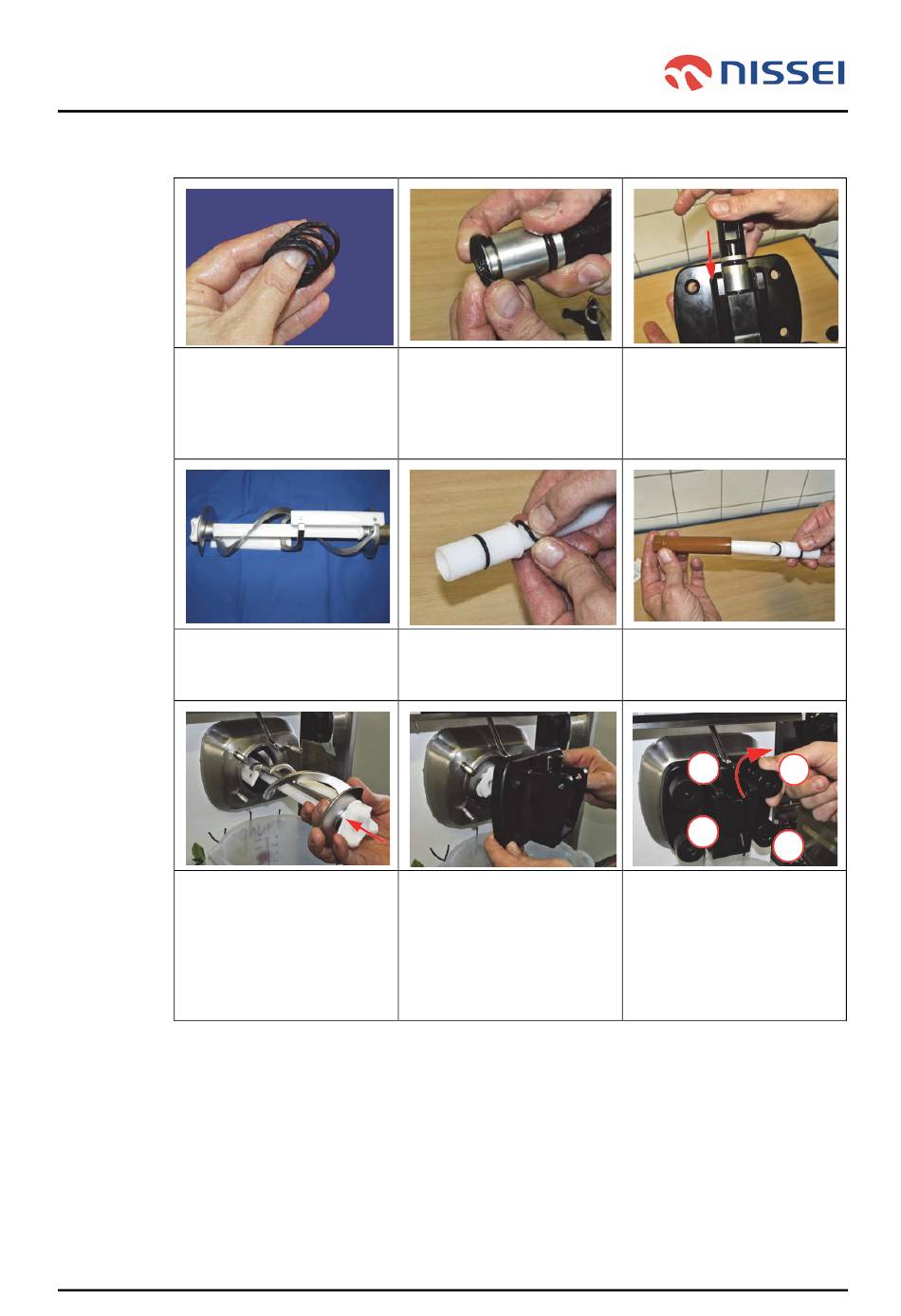 NISSEI