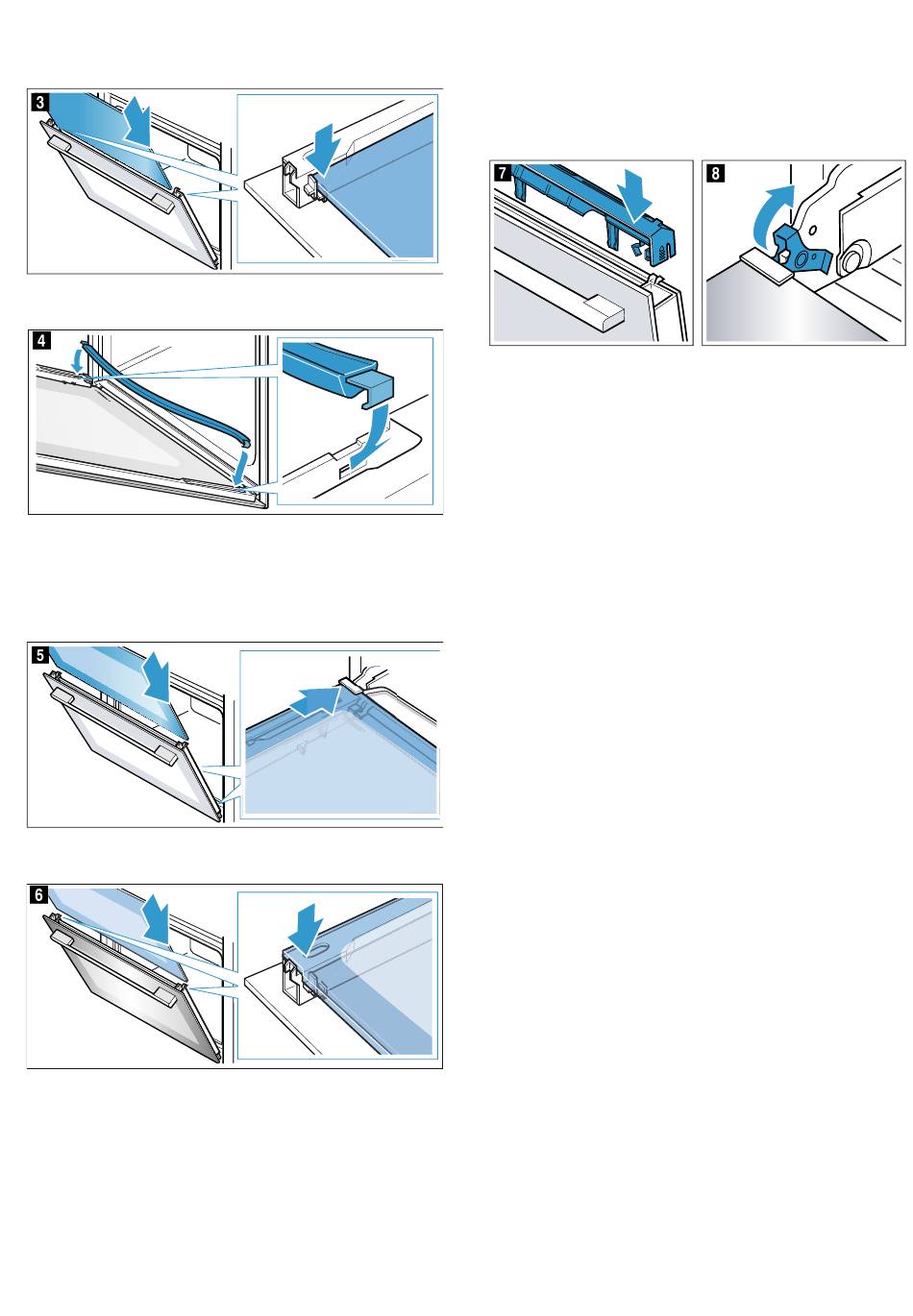 3

4

5

6

7

8