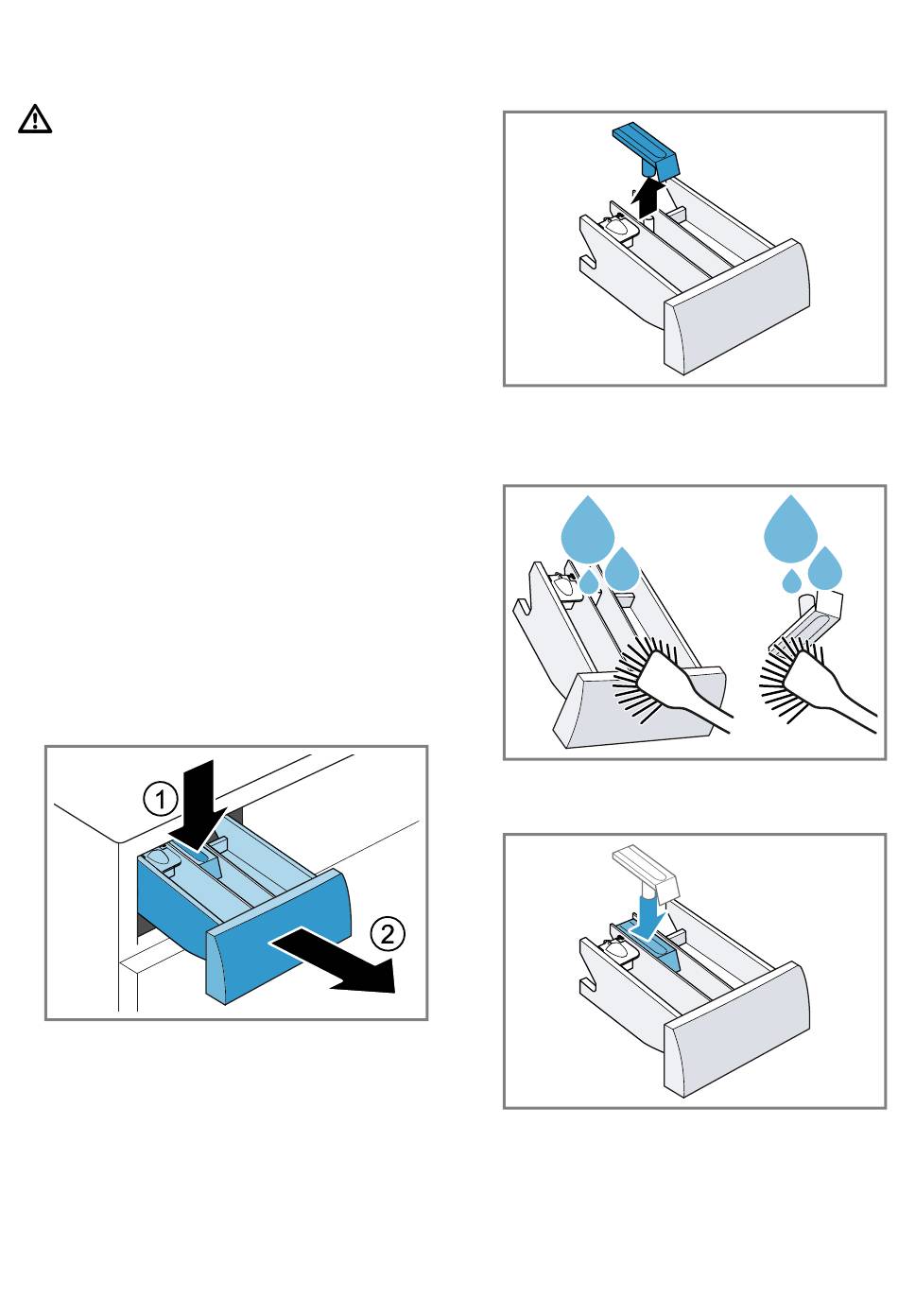 ① 
②