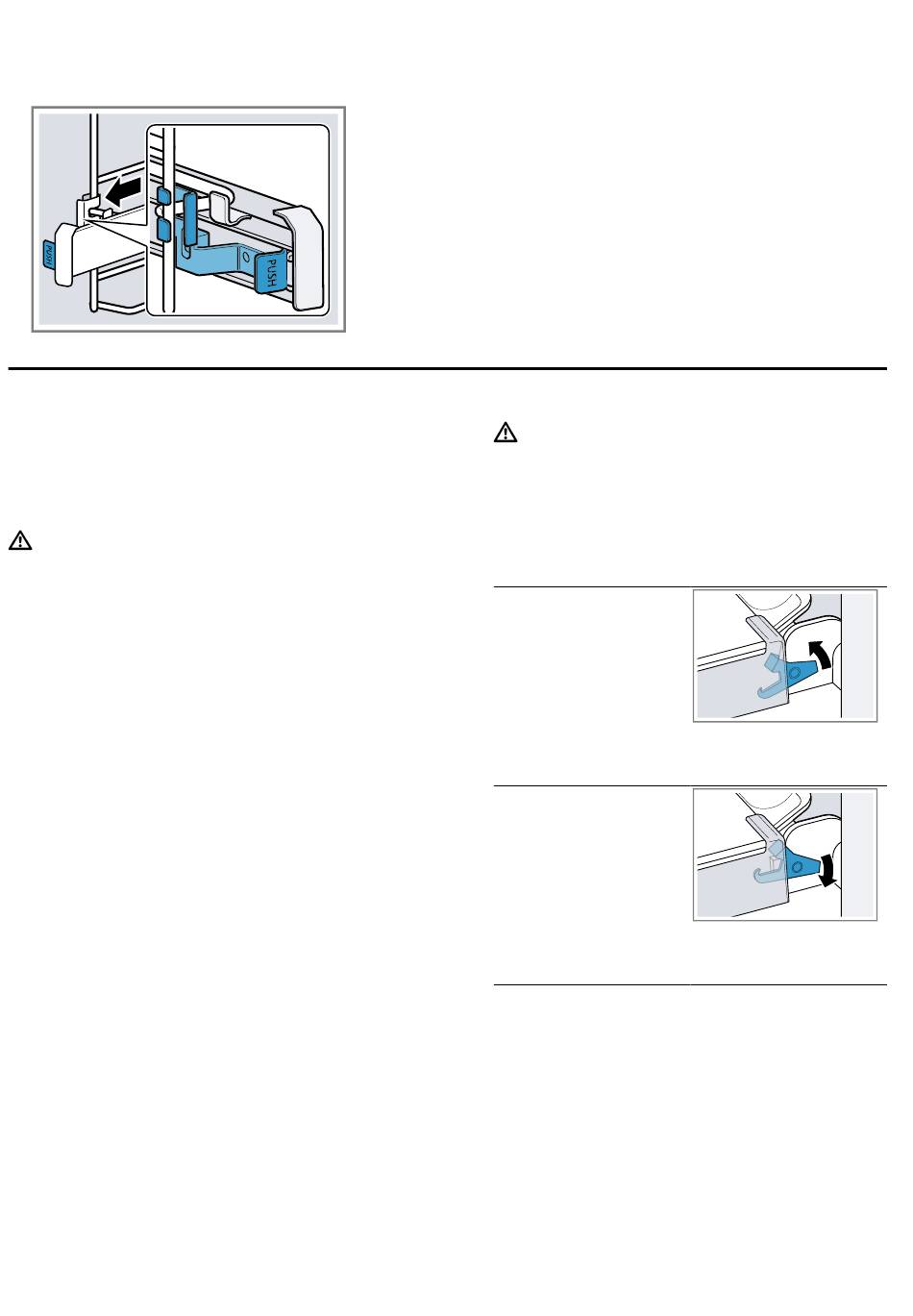 PUSH

PUSH