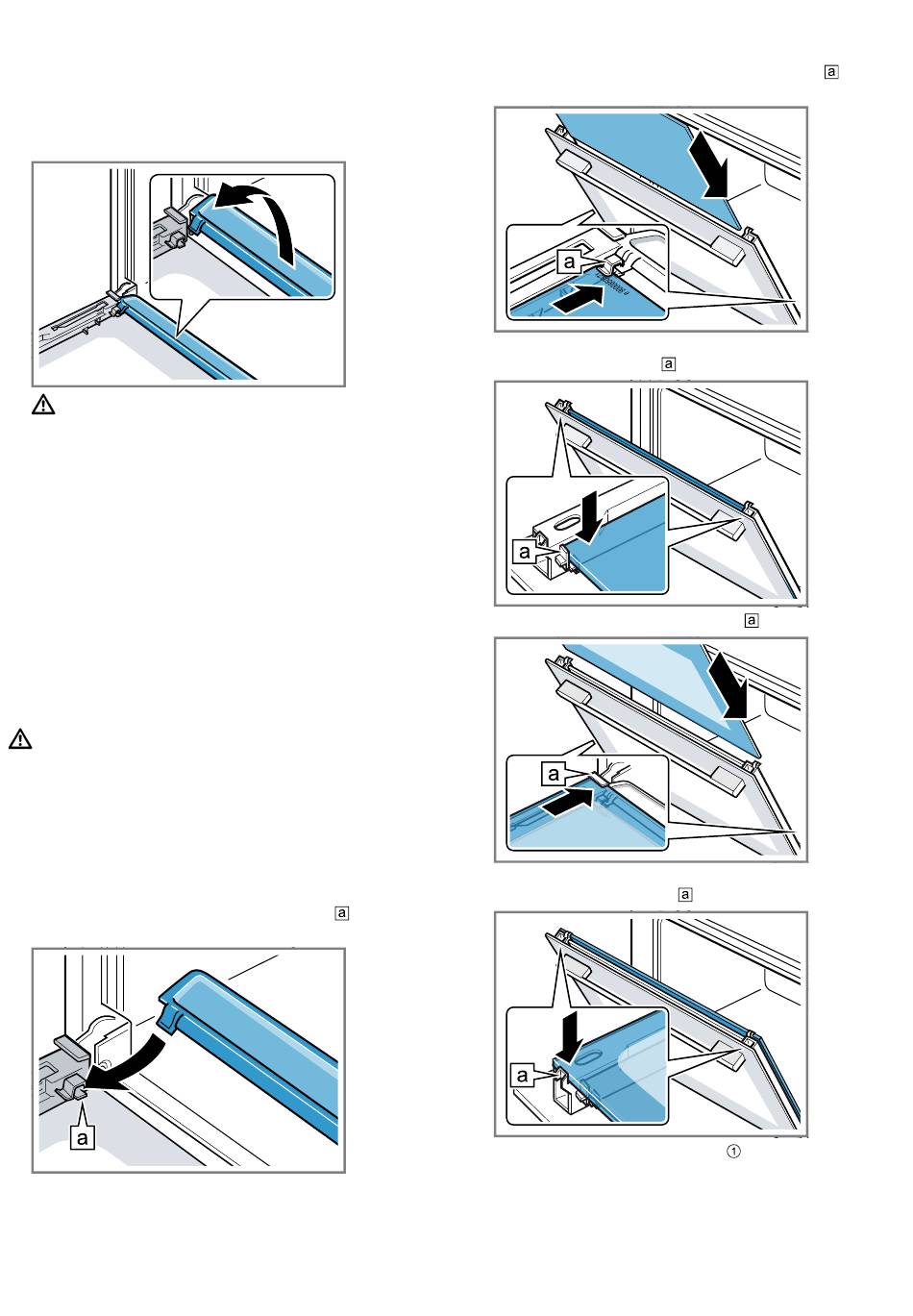 a

a

a

a

a

a

a

a

a

a

①