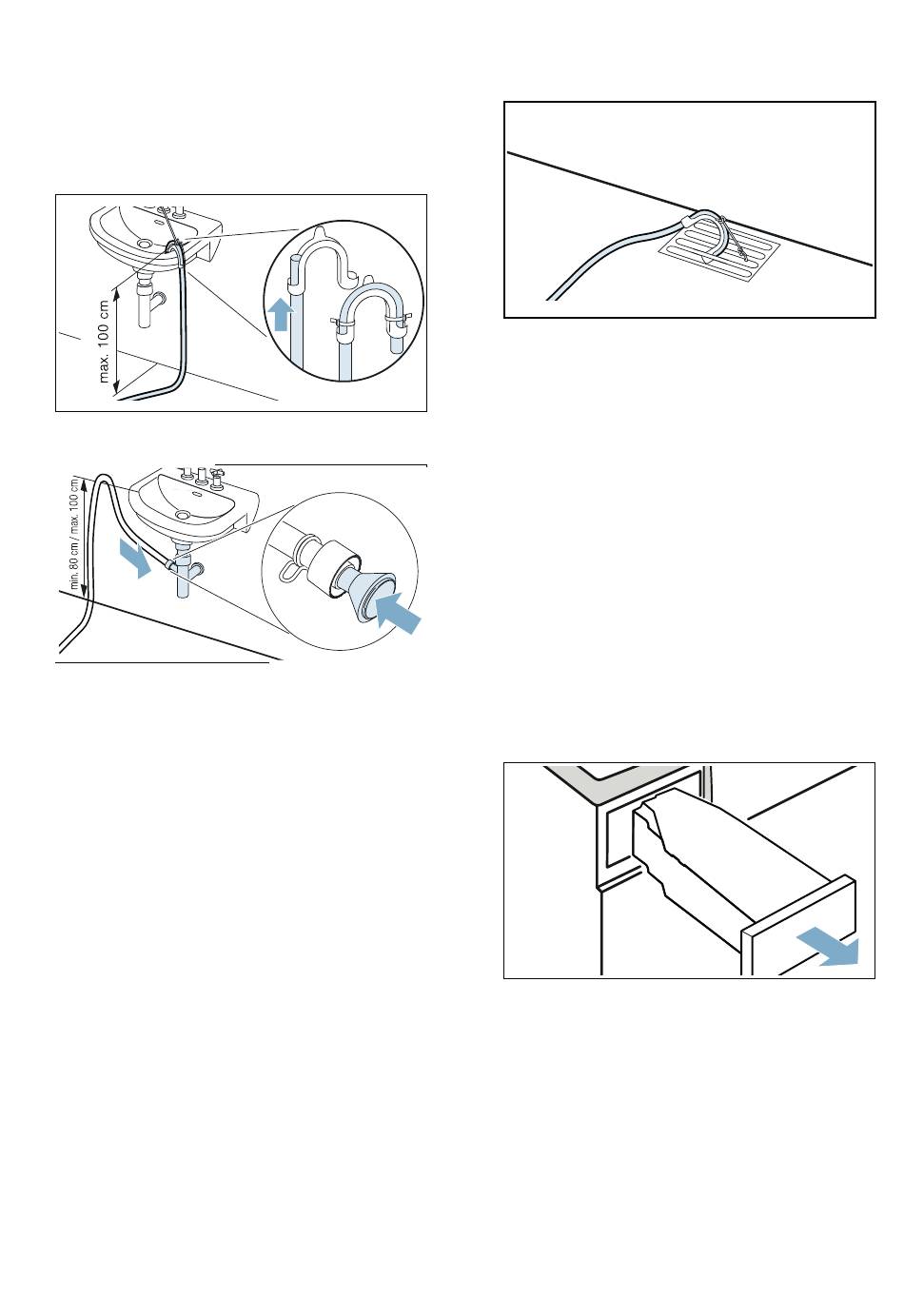 max. 100 cm

min. 80 cm / max. 100 cm