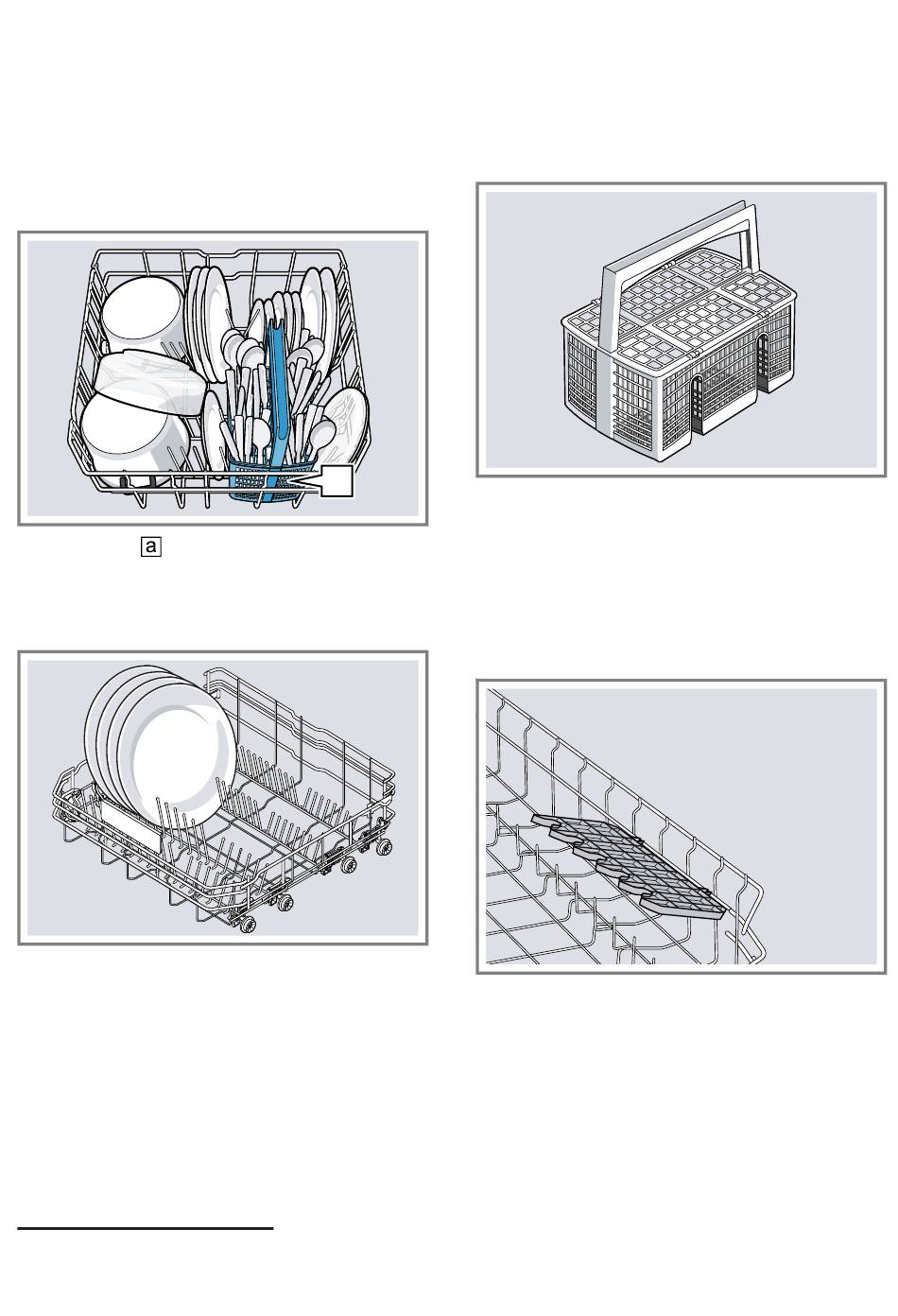 a