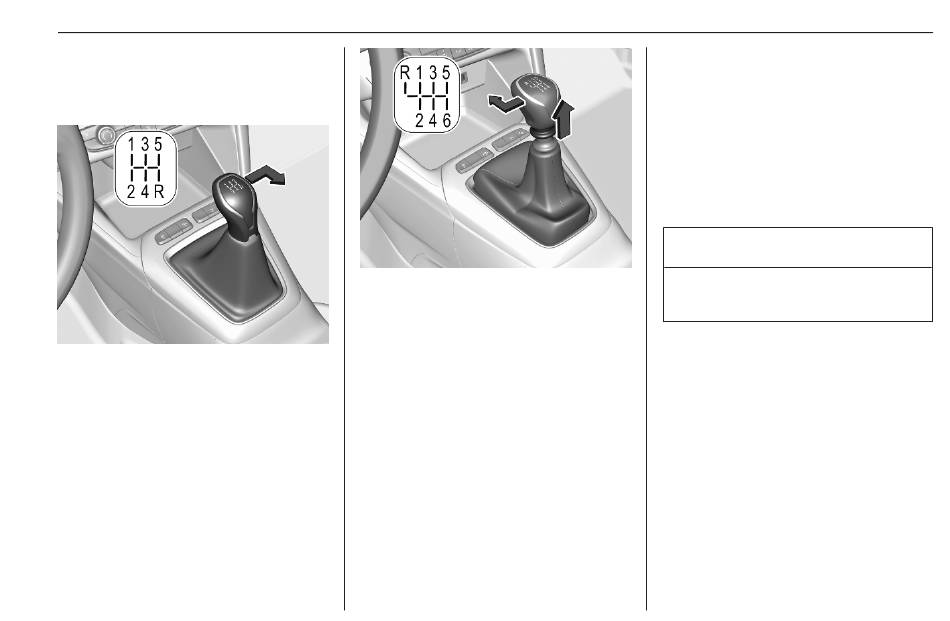 1 3 5
2 4 R

R 1 3 5
2 4 6