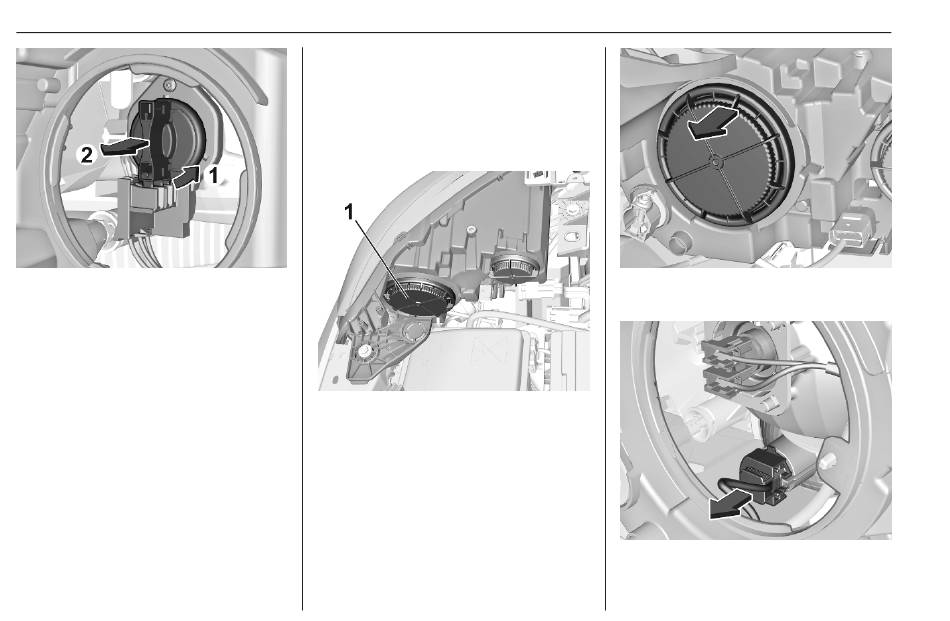 2
1

1