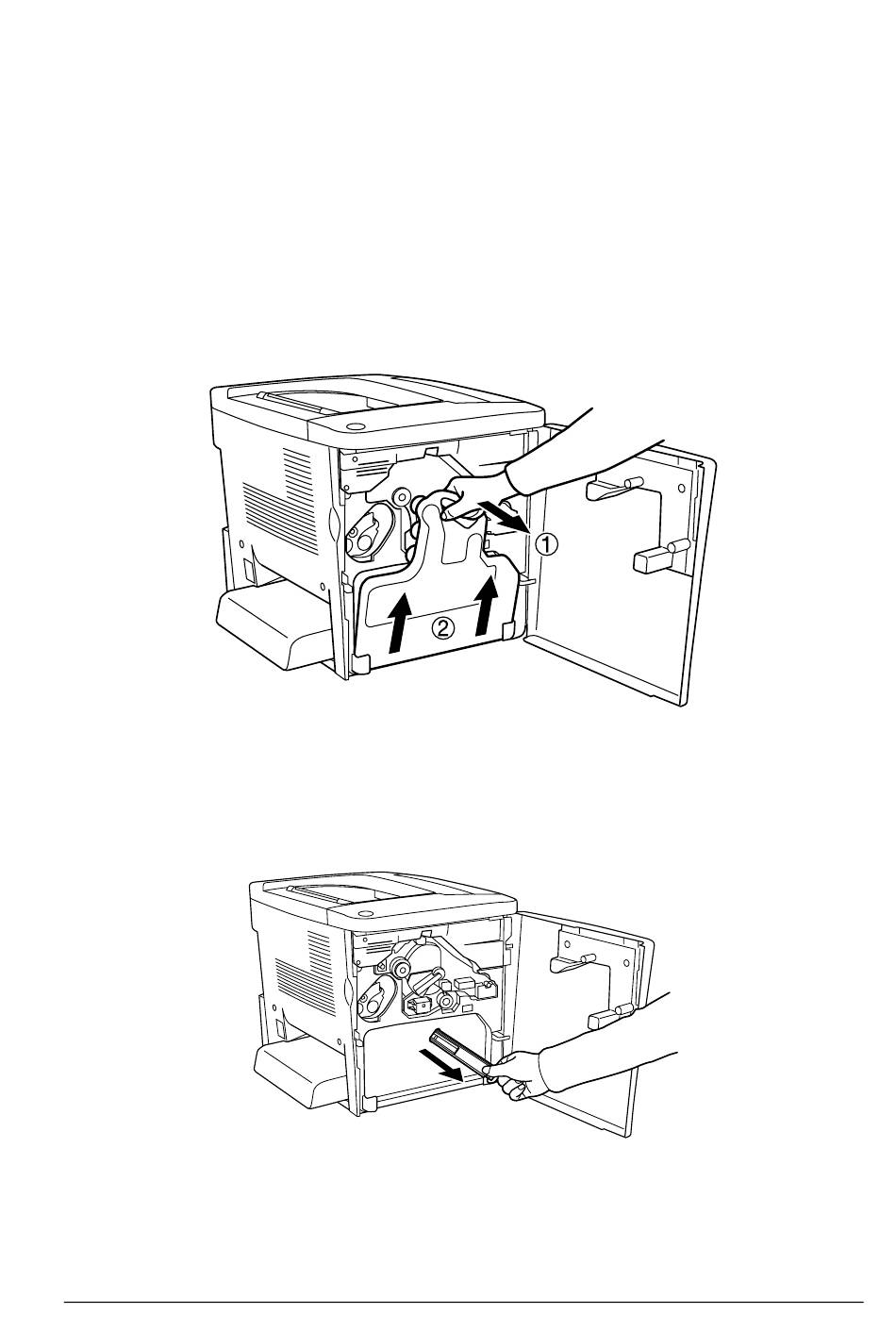 ①

②