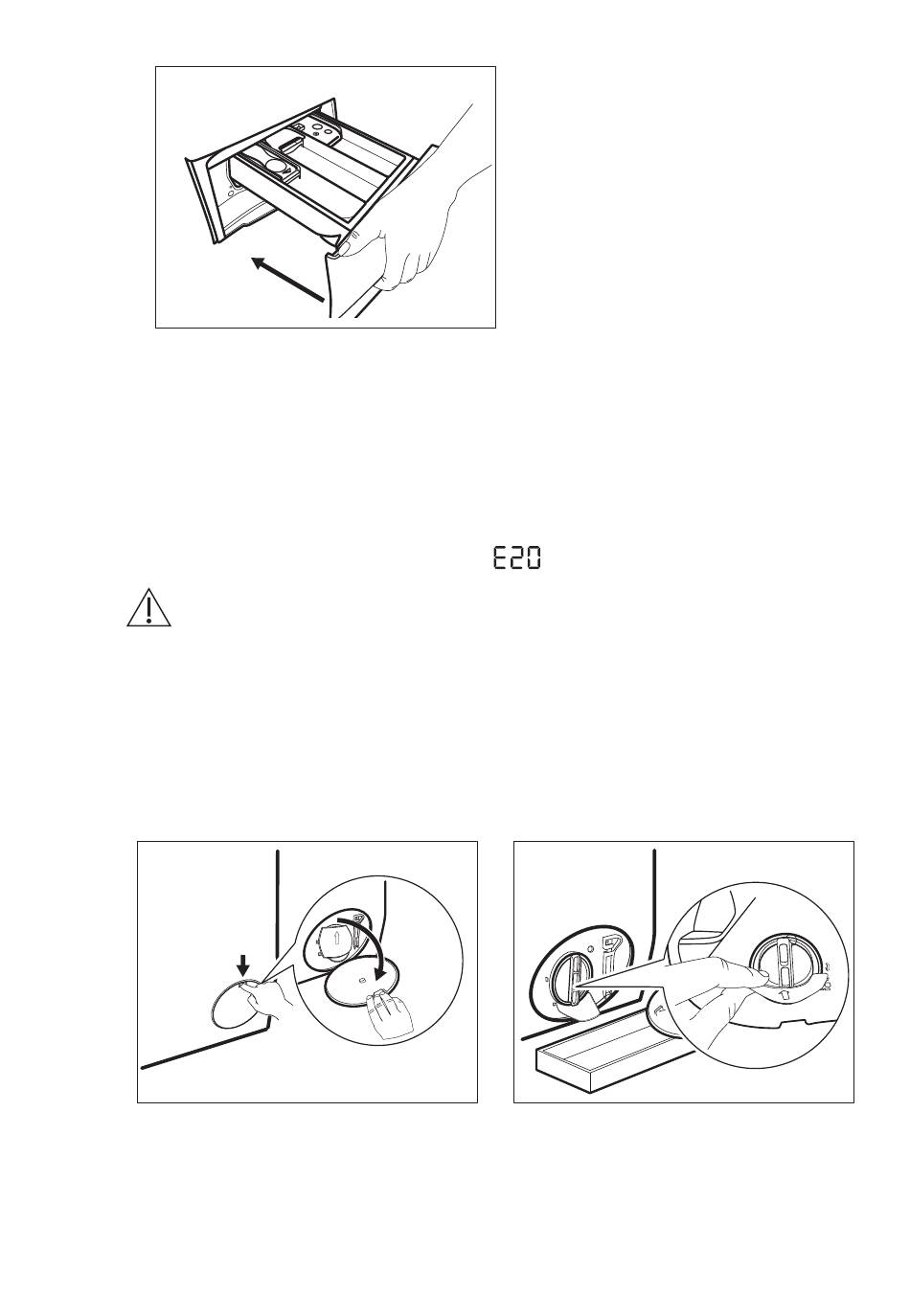 E20