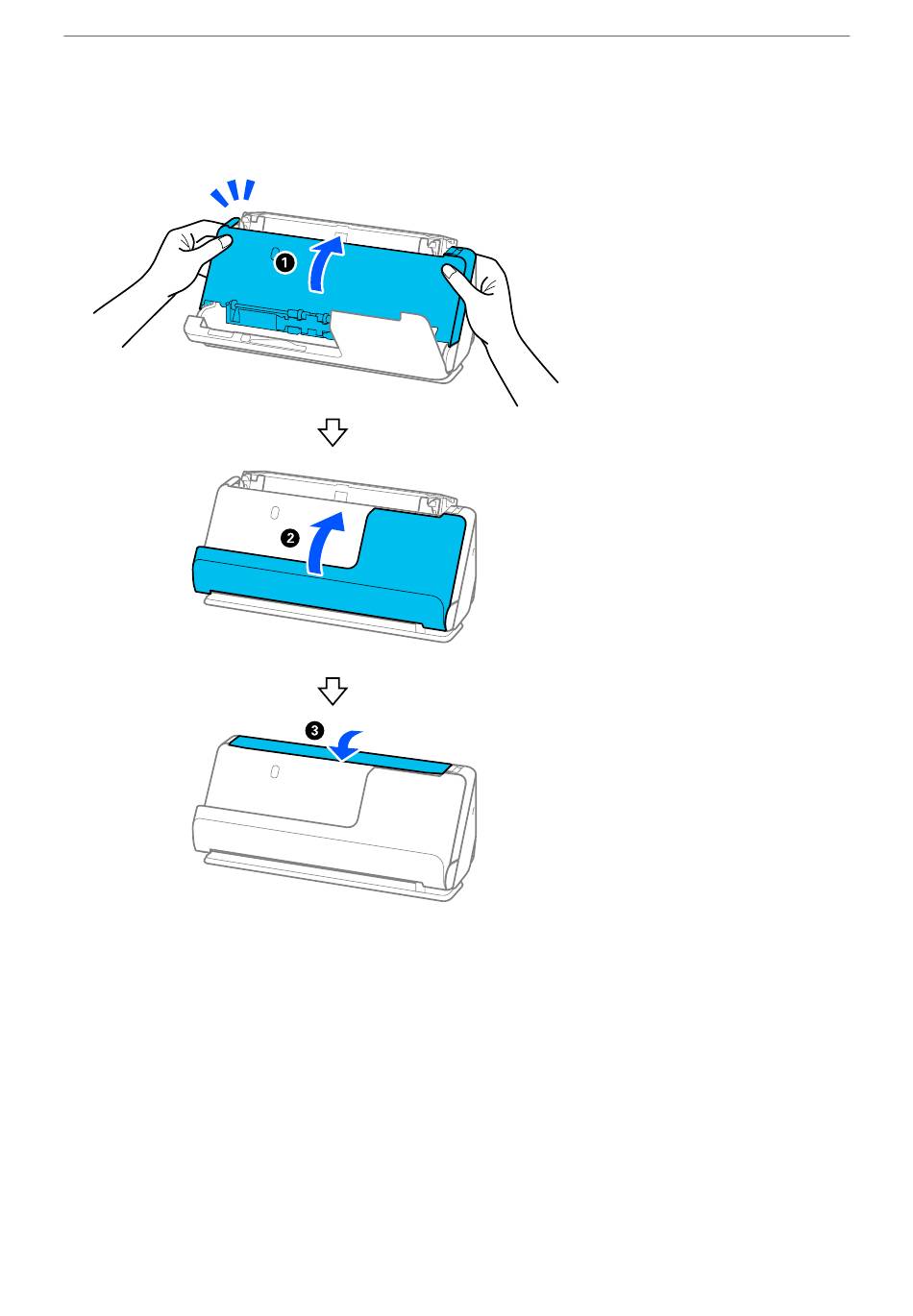 1
2
3