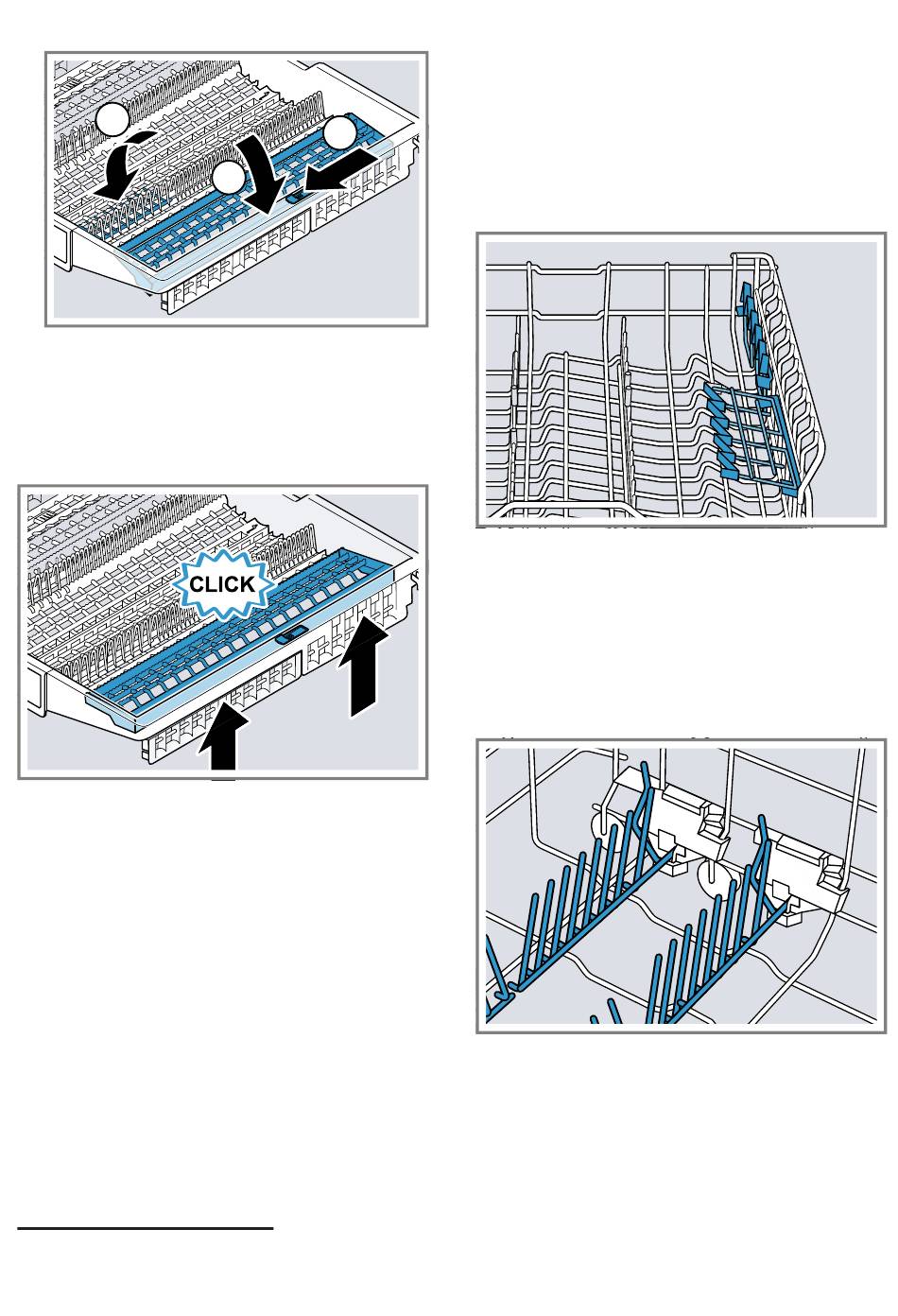 CLICK