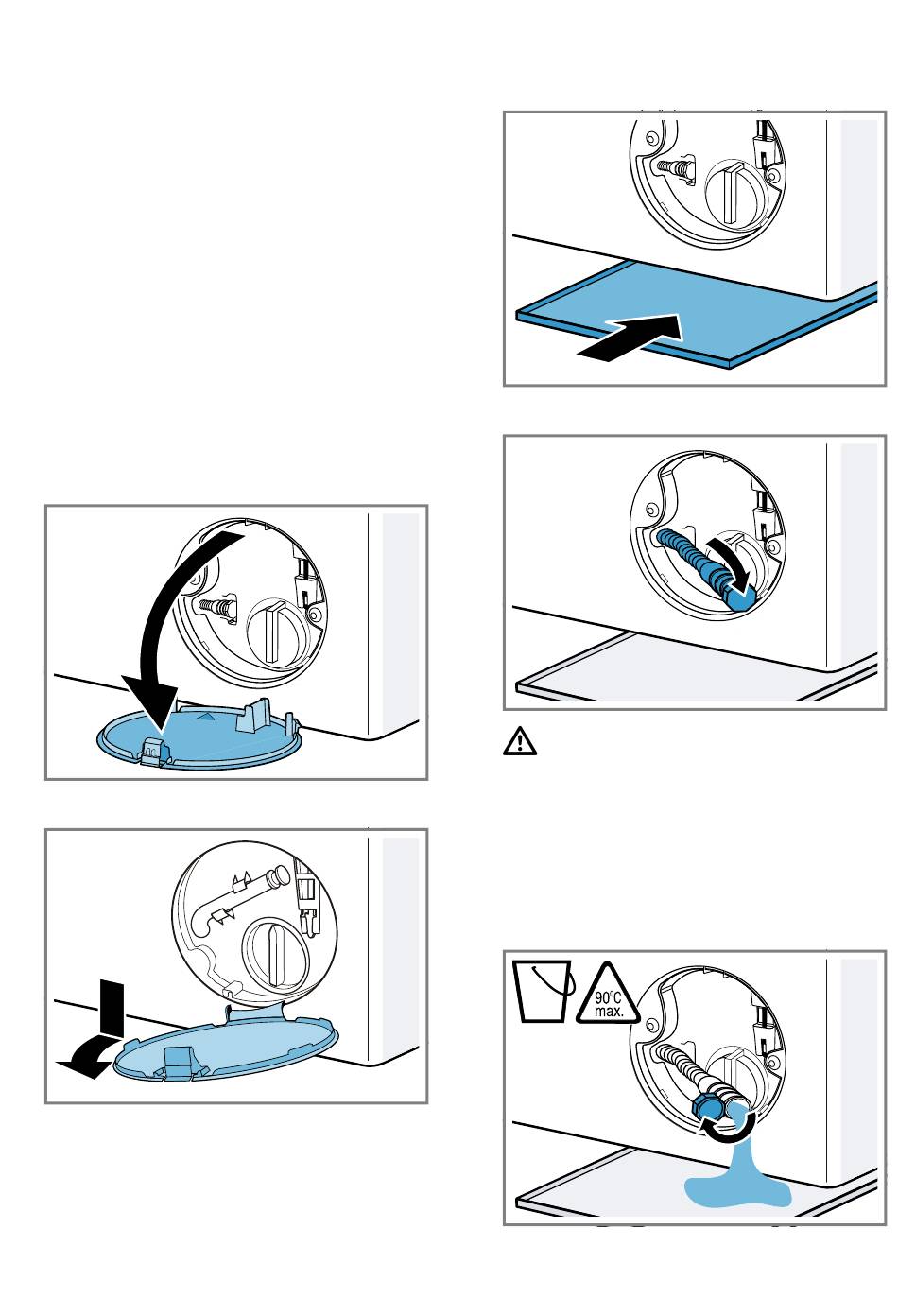 90°C max.