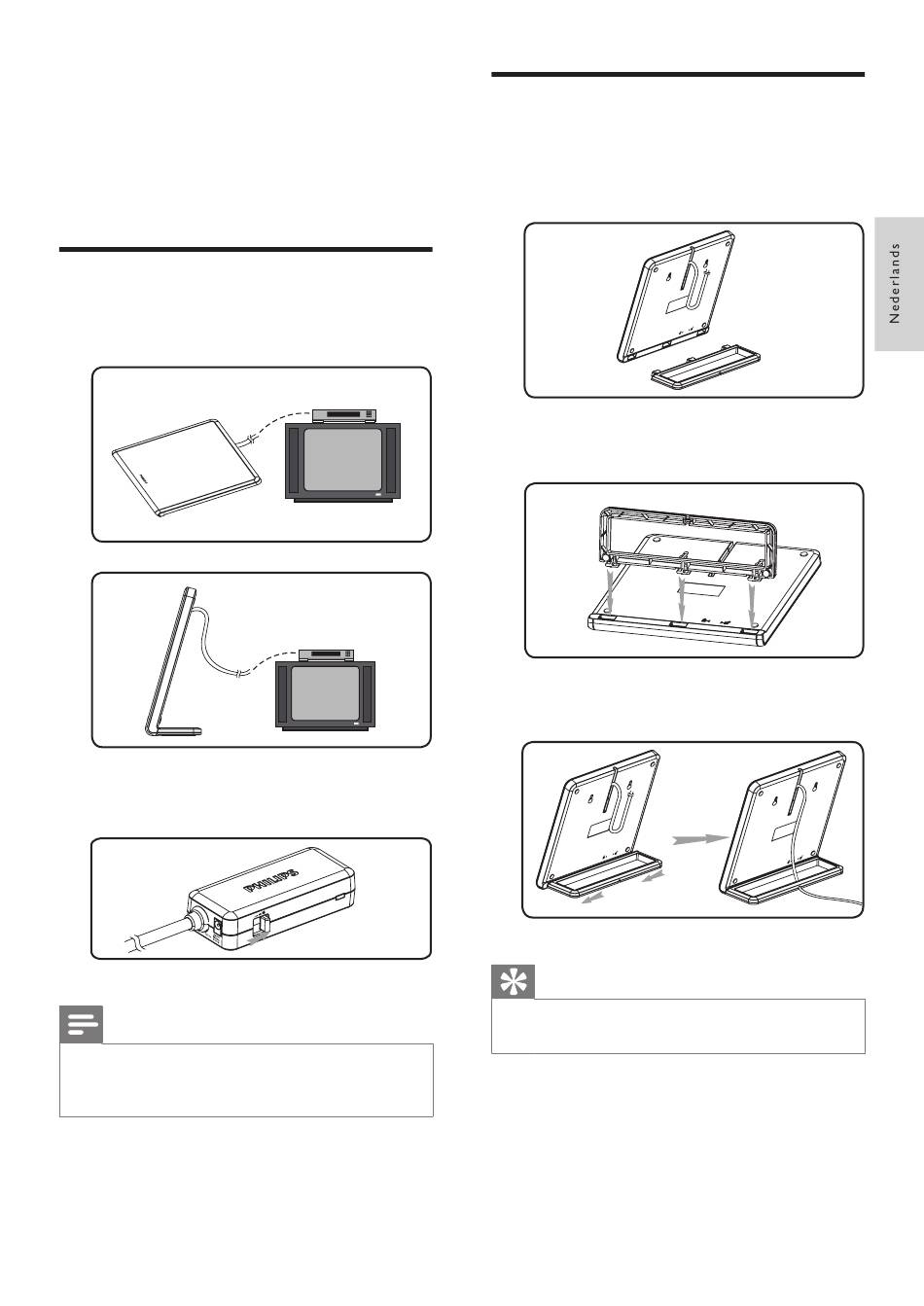 Nederlands

PHILIPS