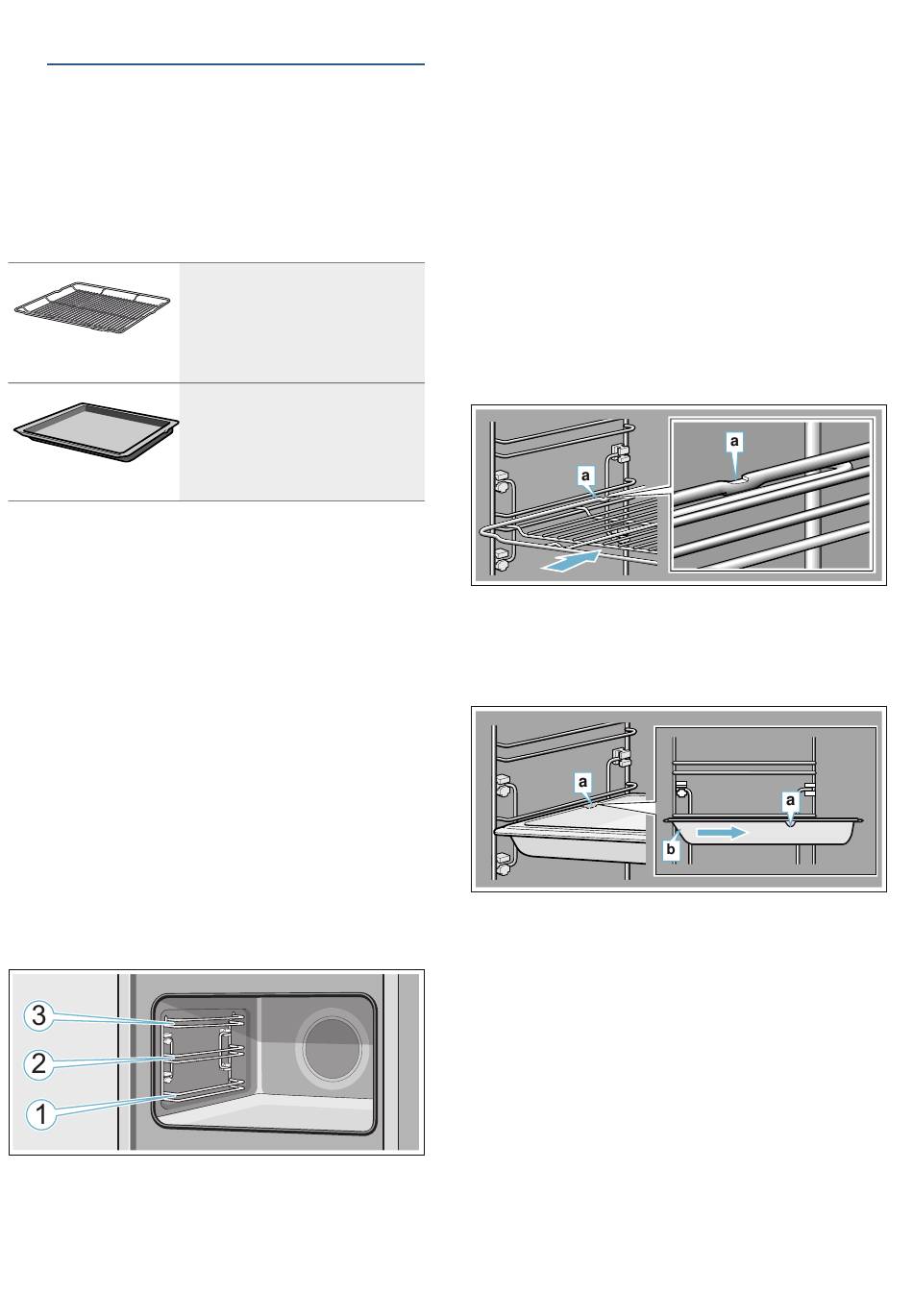 a

a

a

a

b

3

2

1