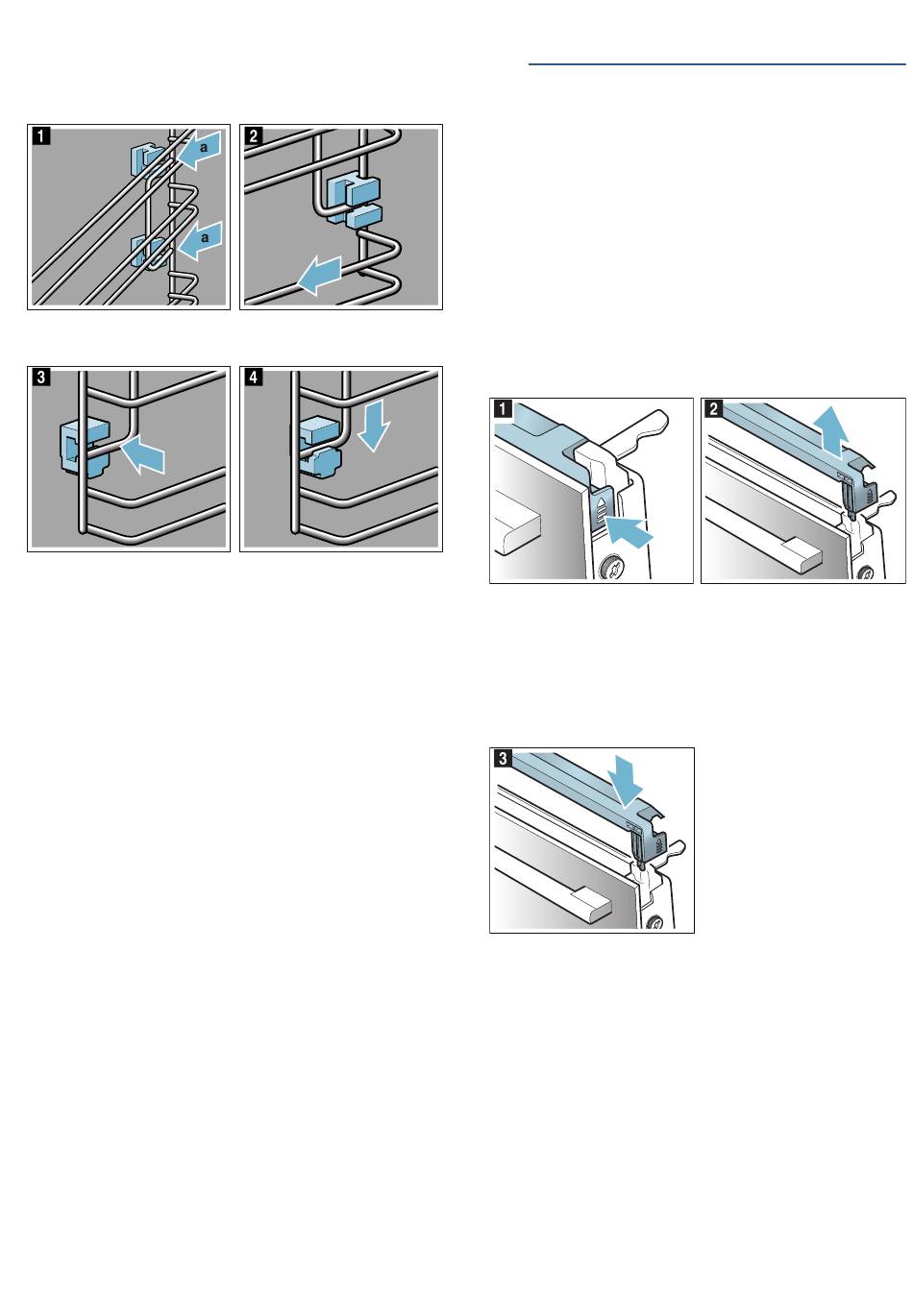 1

a

a

2

3

4

1

2

3