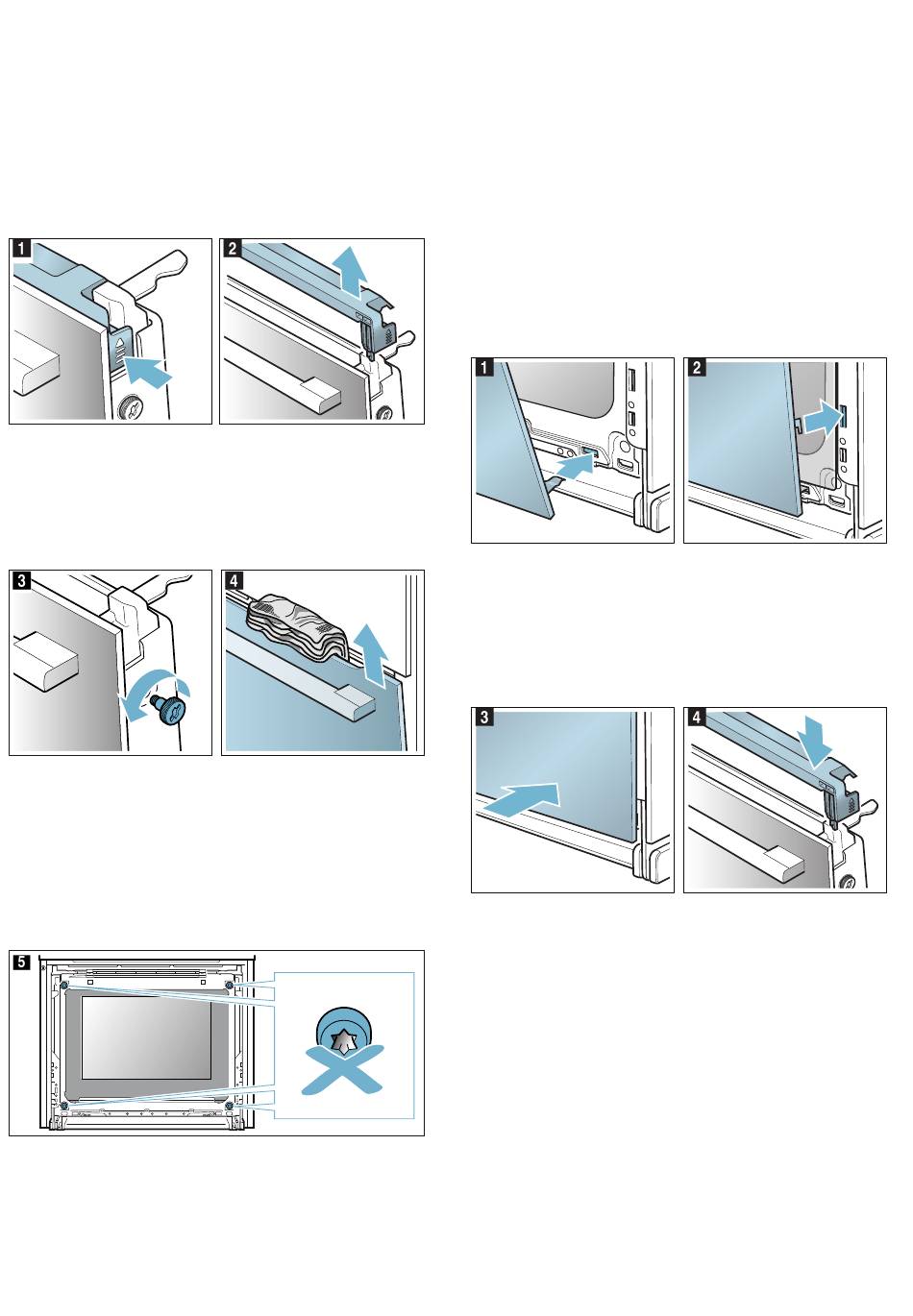 1

2

3

4

5

1

2

3

4