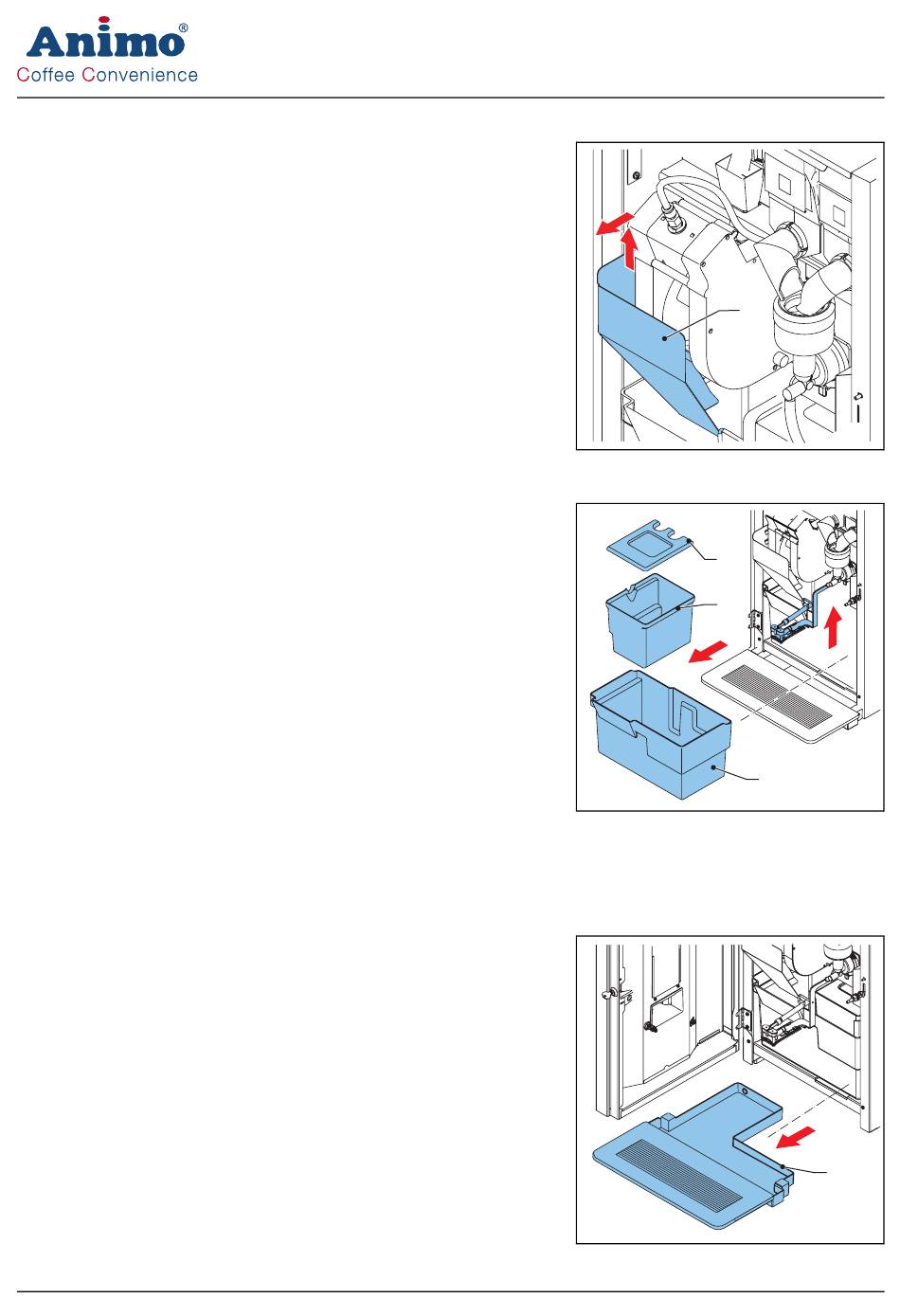 Animo®
Coffee Convenience