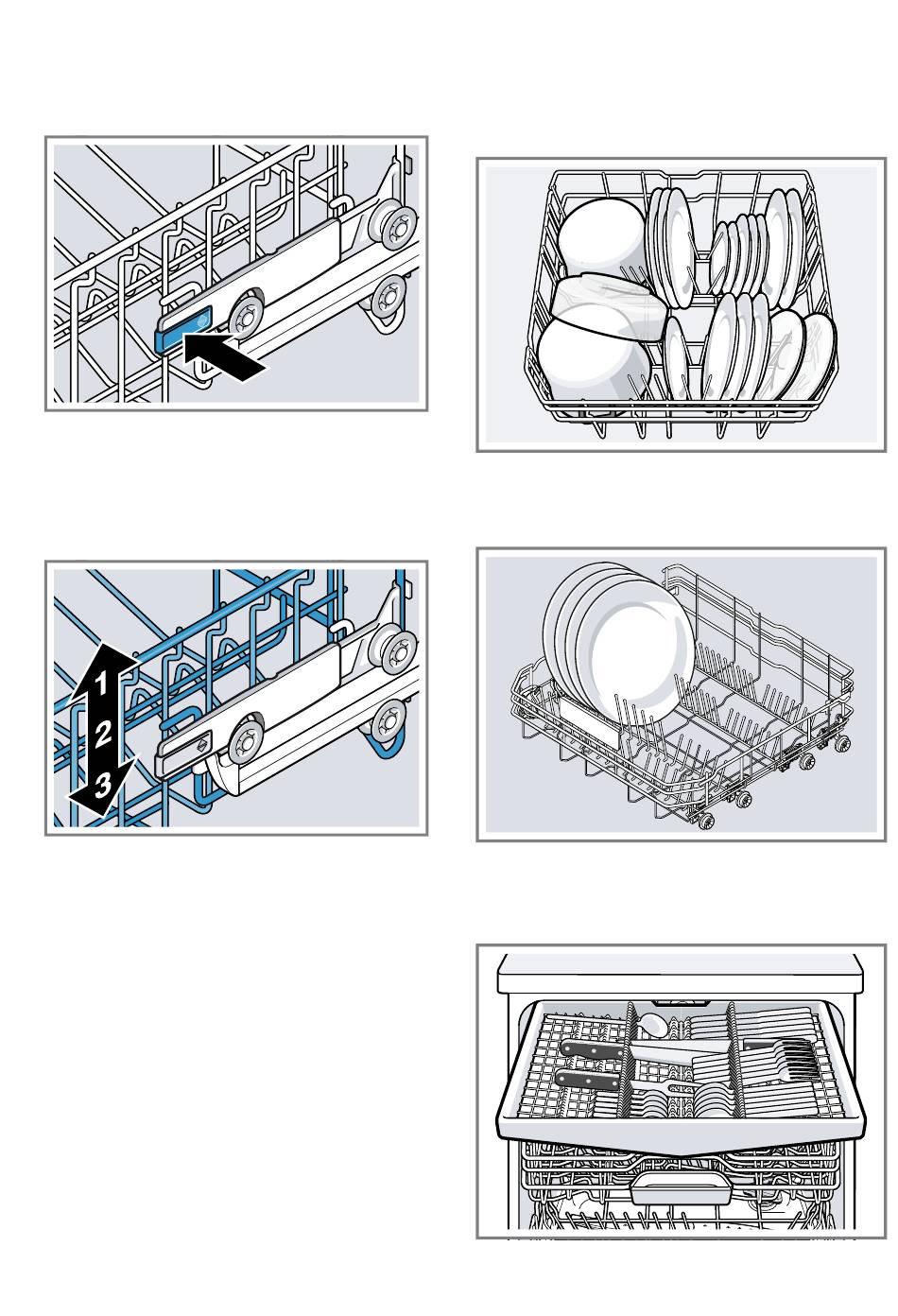 1
2
3