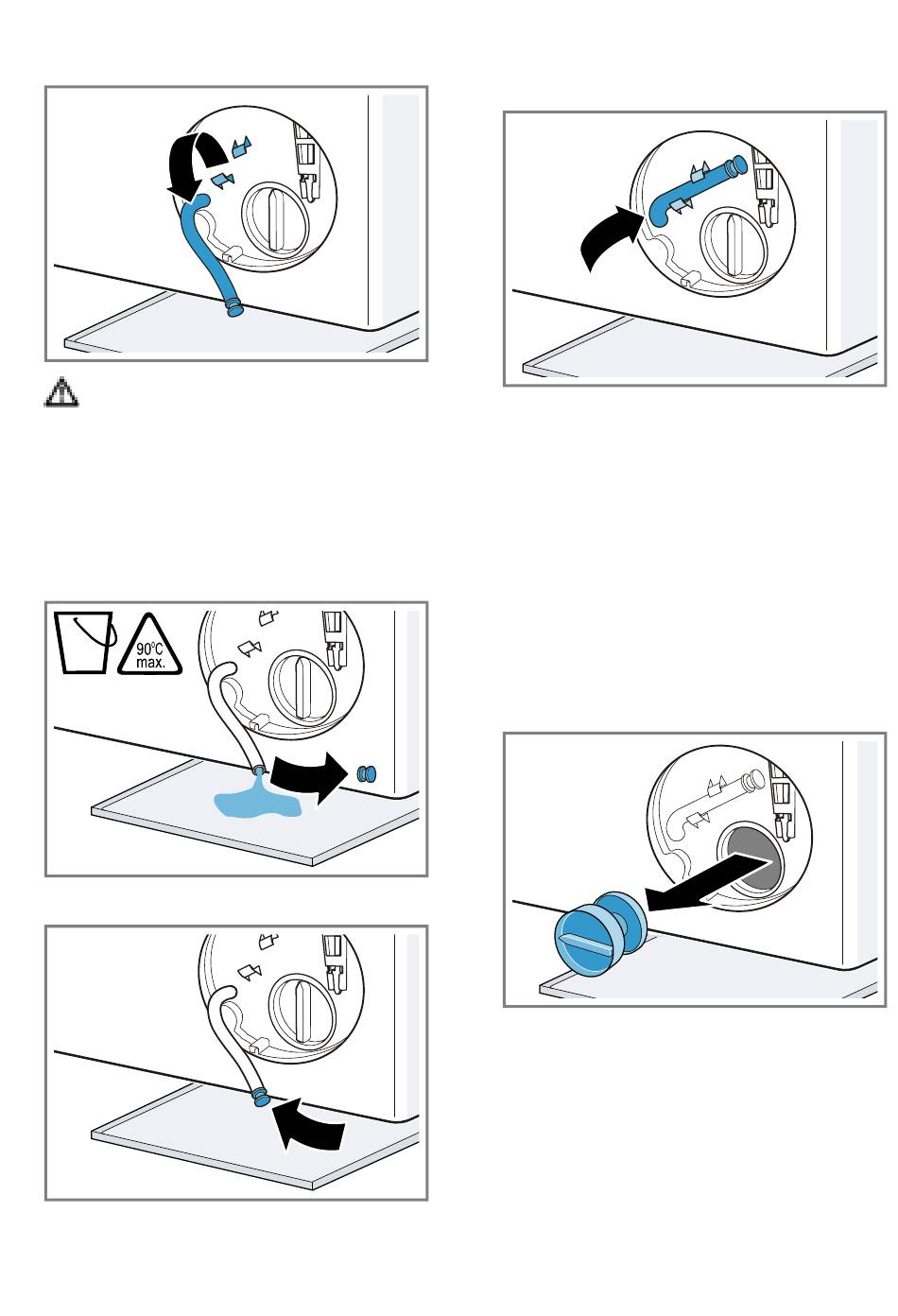 90°C
max.