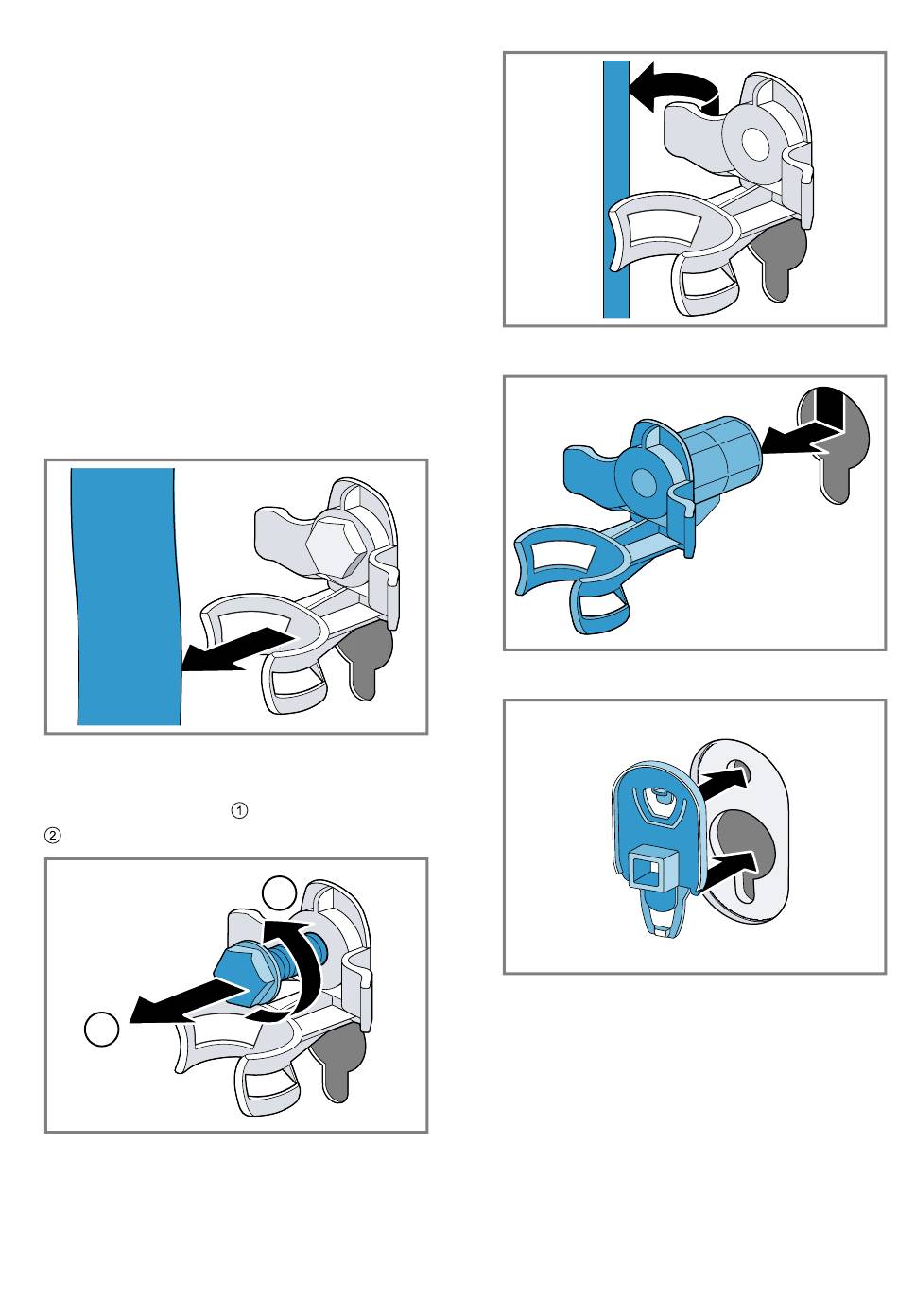 ①
②