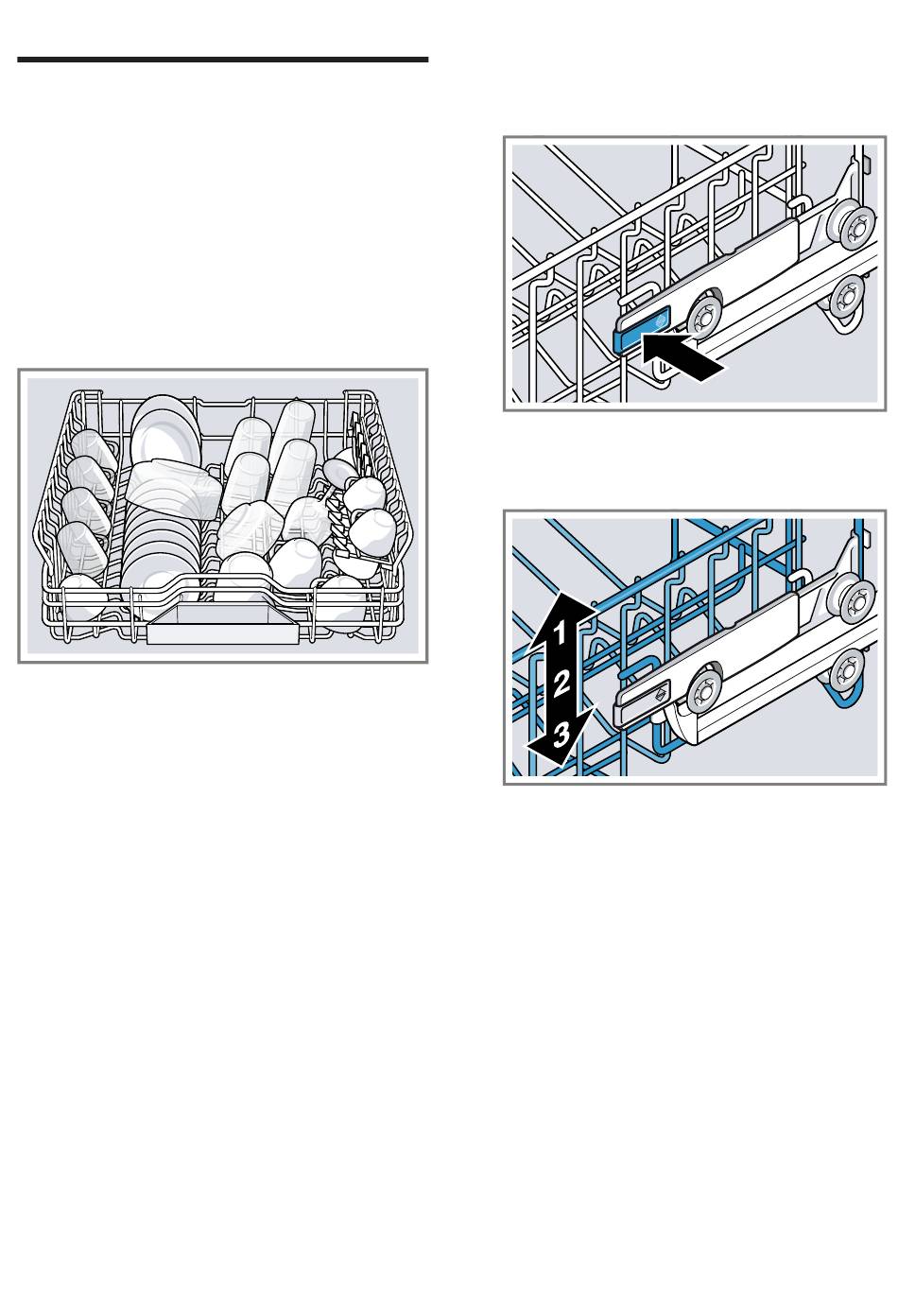 1
2
3