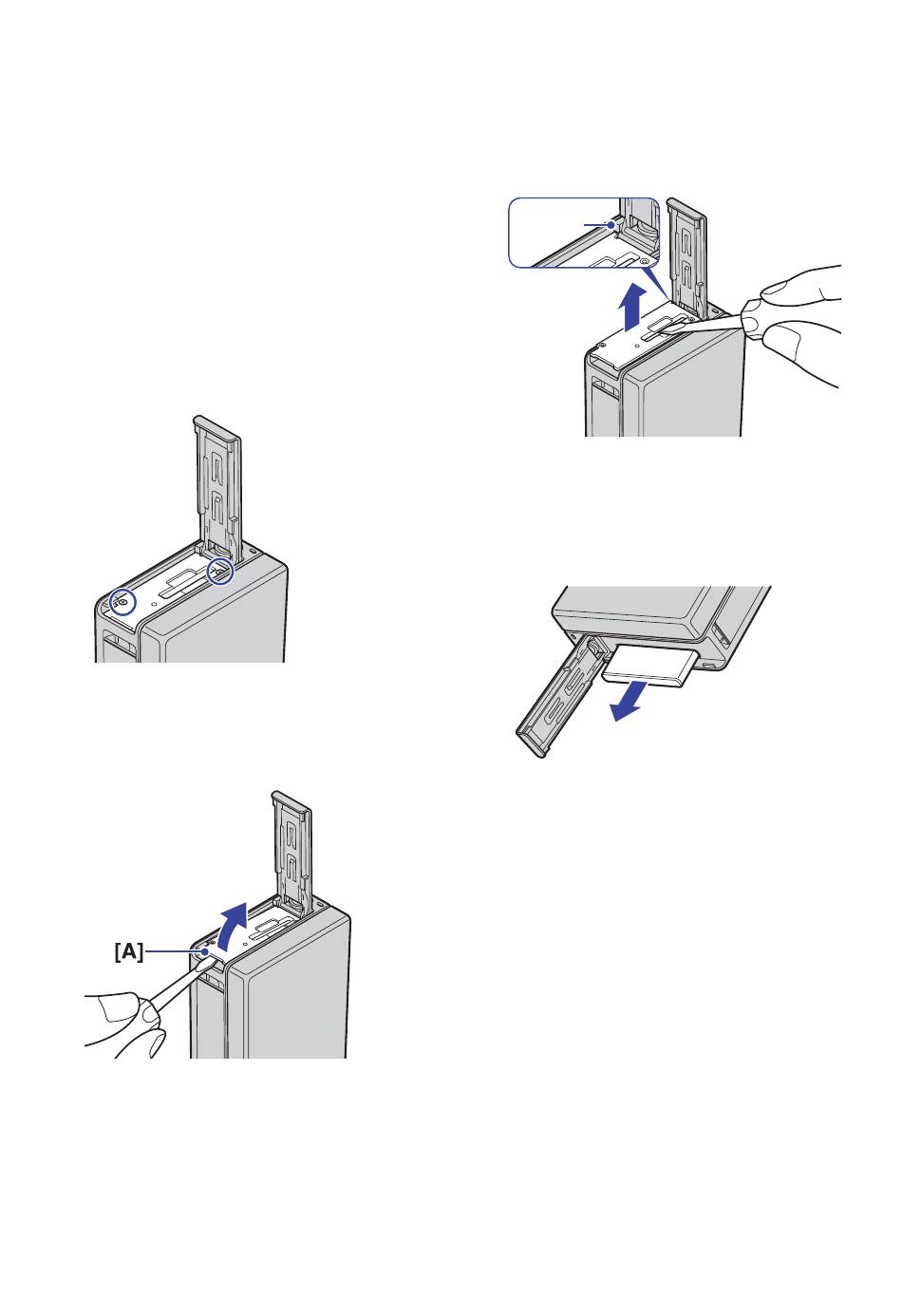 [A]