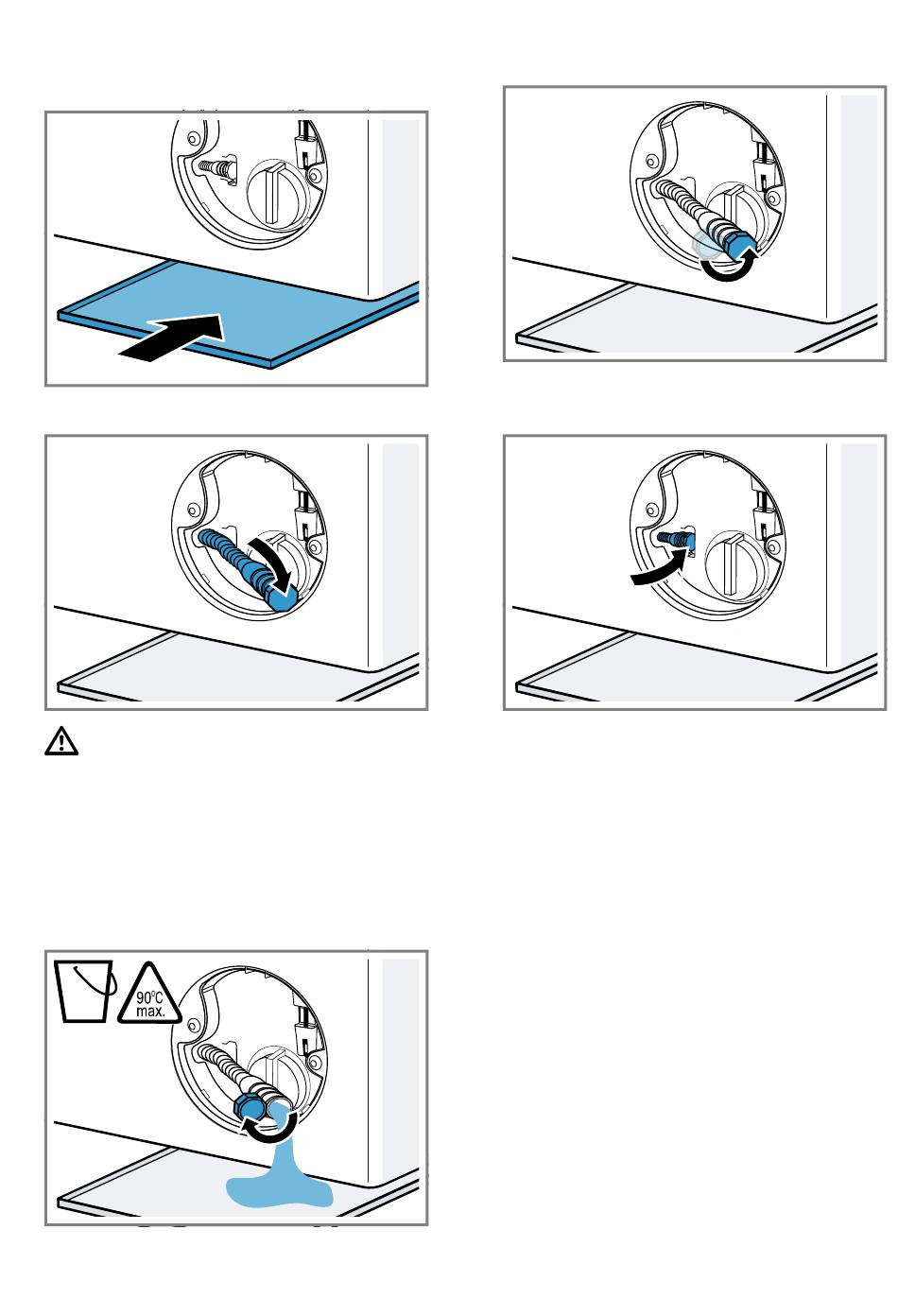 90°C
max.