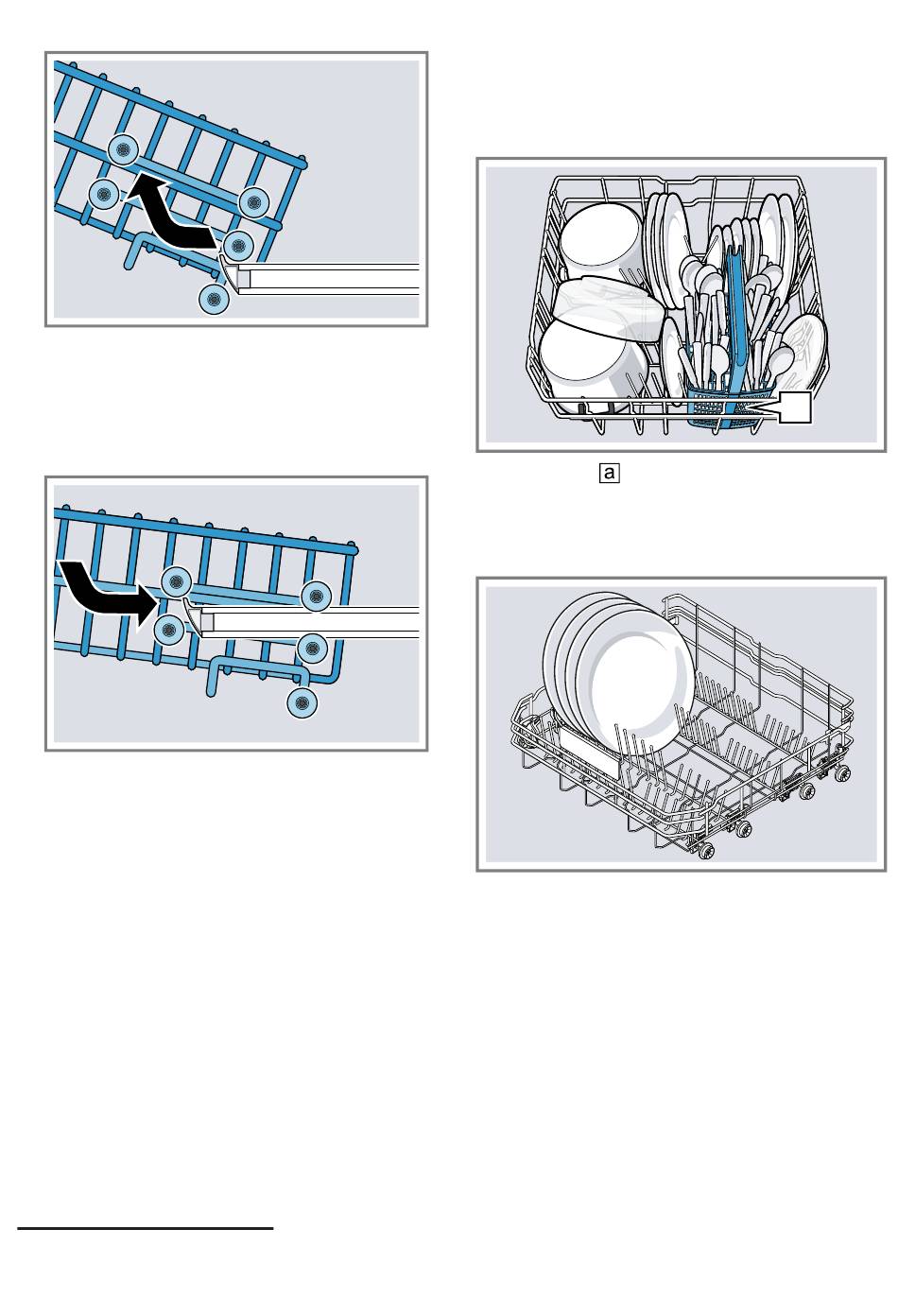 a