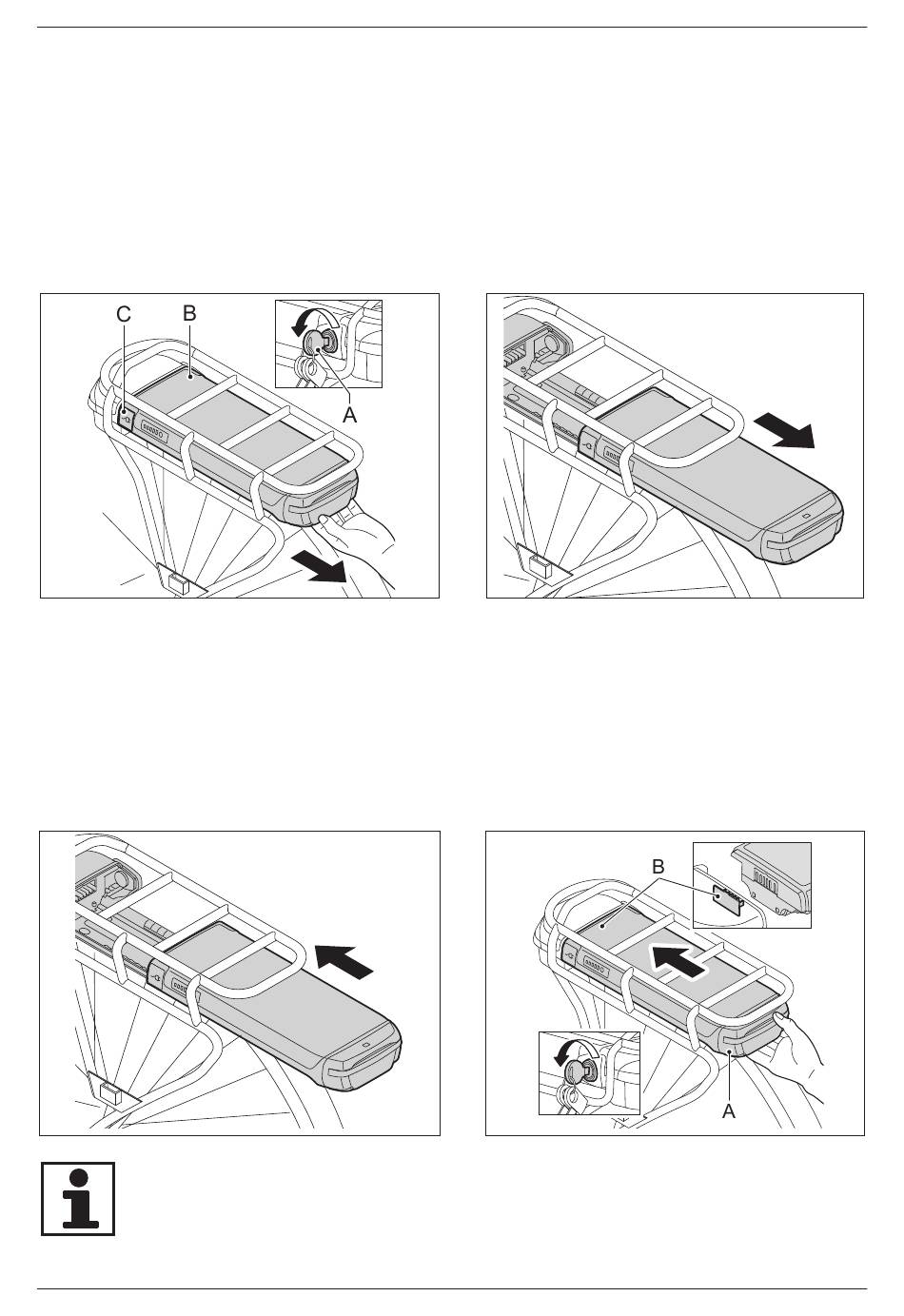 C B

A

B

A