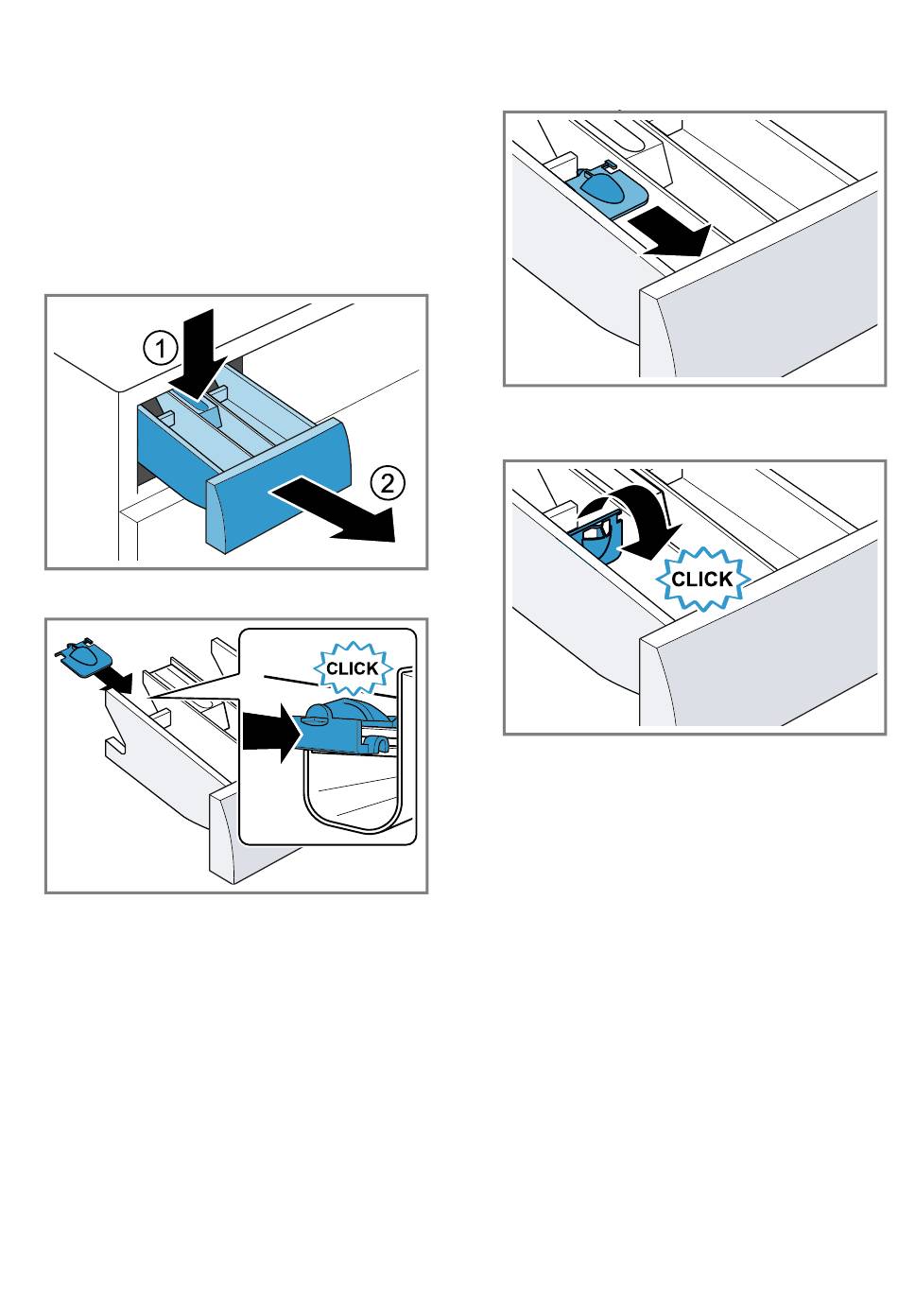 1

2

CLICK

CLICK