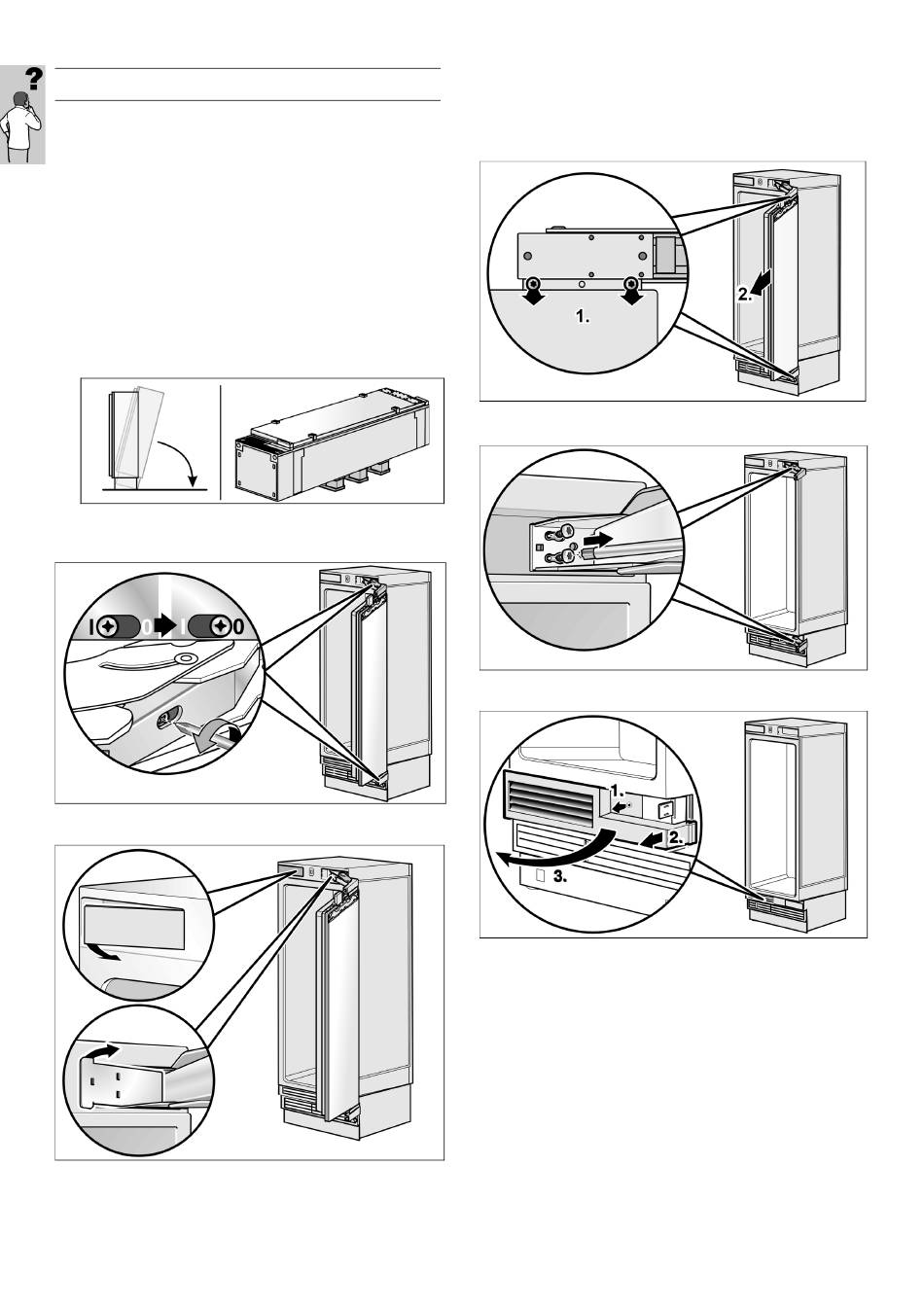 ?

I 0 I 0

1.

2.

1.

2.

3.