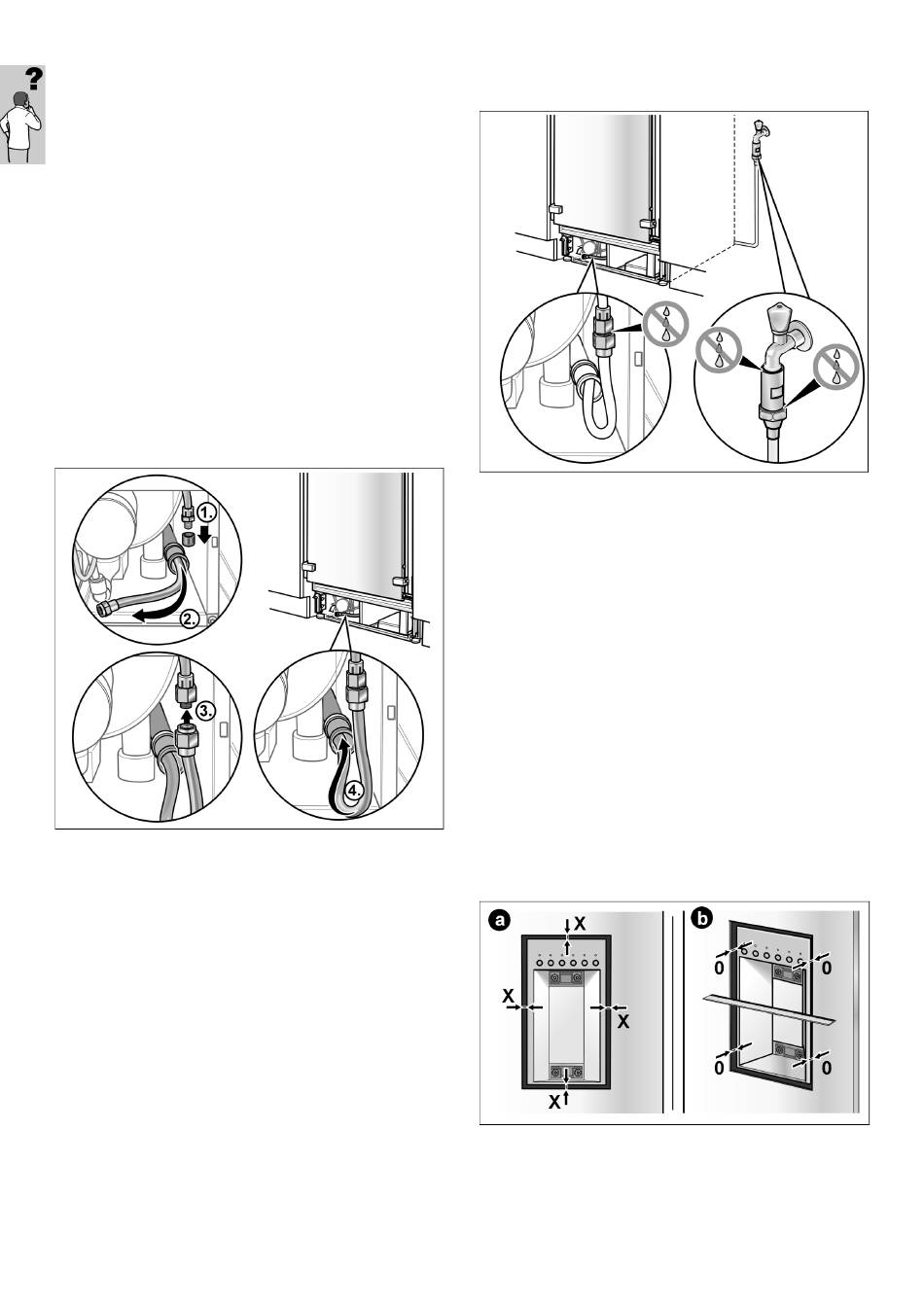 ?

1.

2.

3.

4.

a
X
X
X
X

b
0
0
0
0