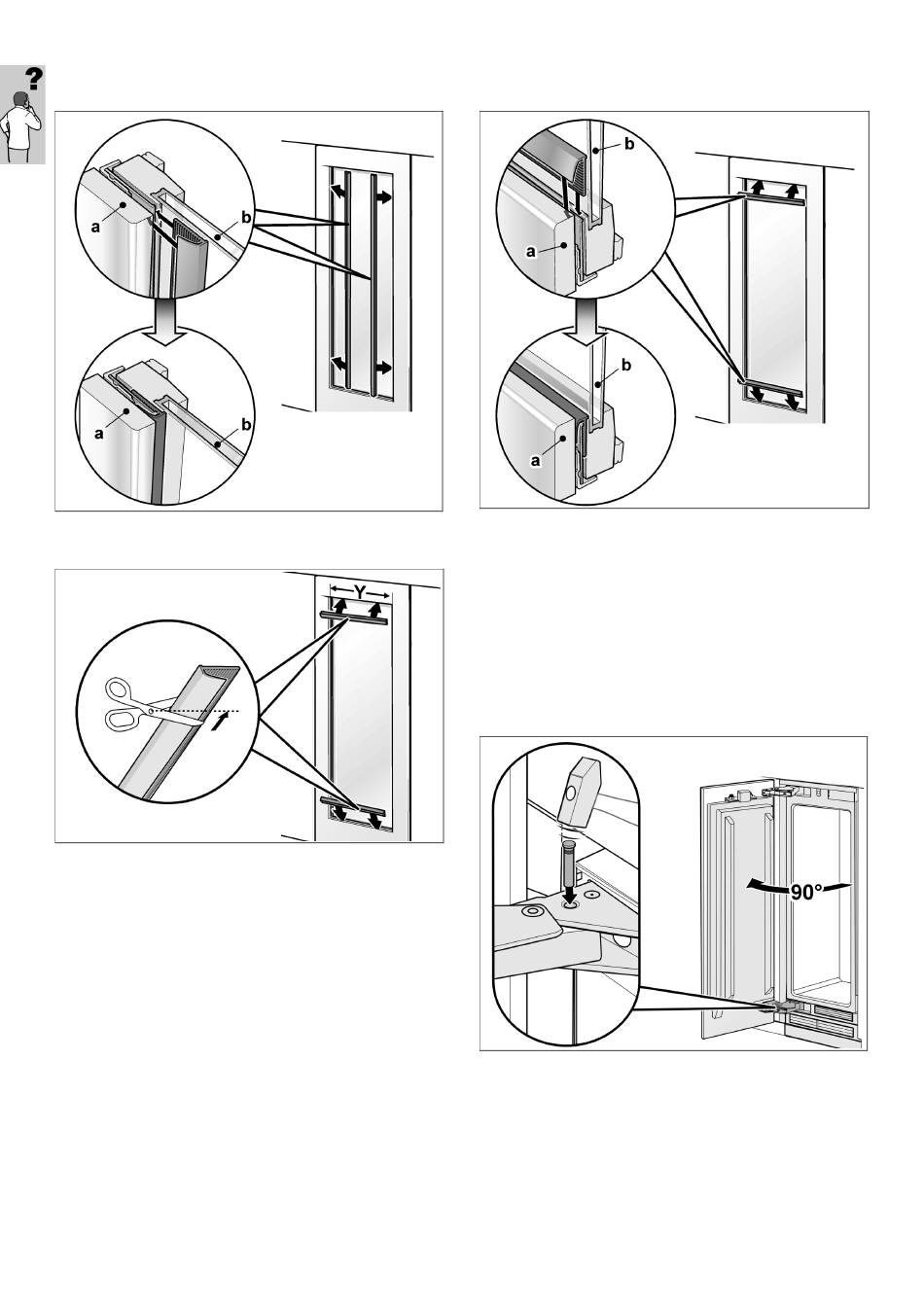 ?

a
b
a
b

b
a
b
a

Y

90°