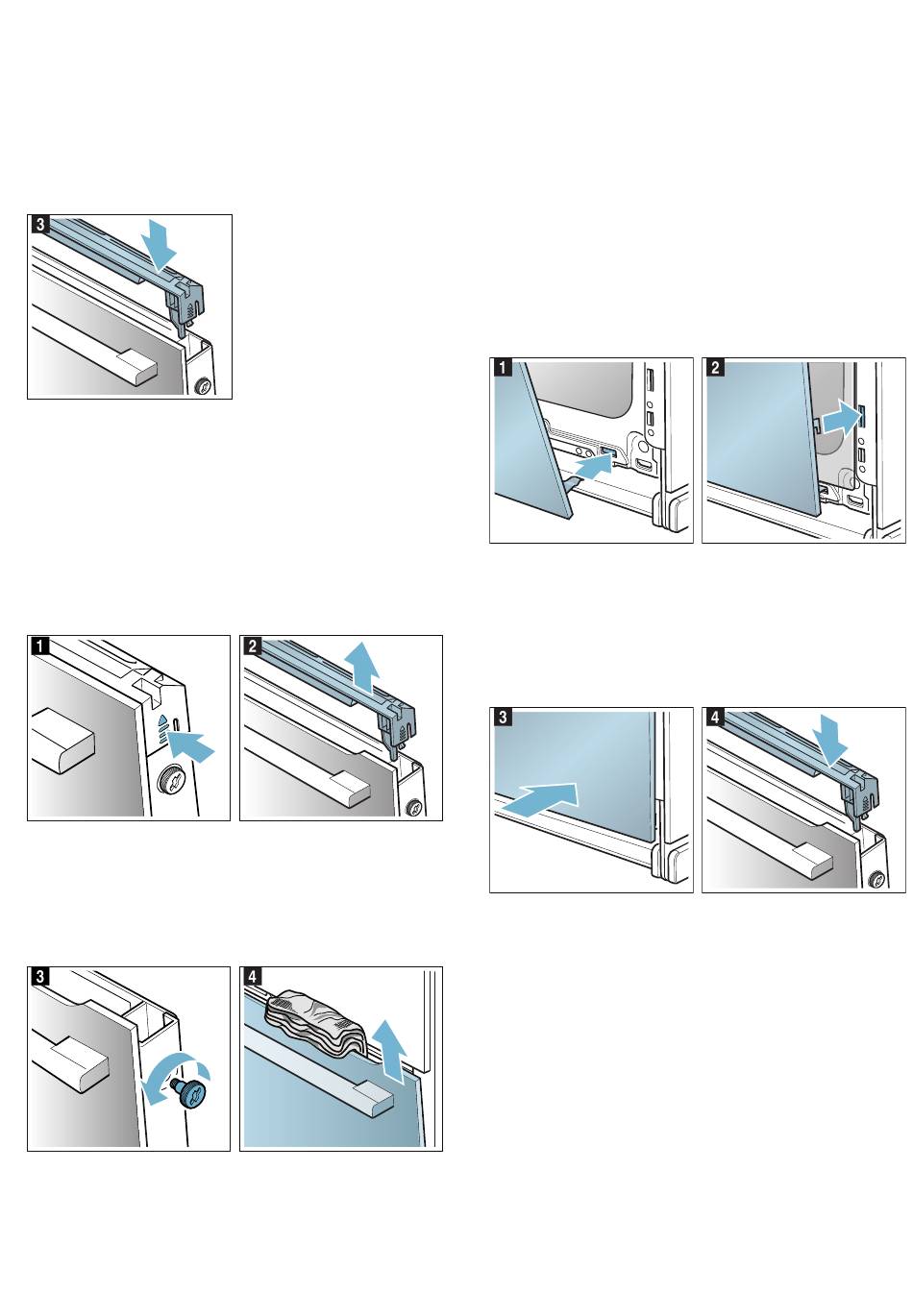 3

1

2

3

4

1

2

3

4