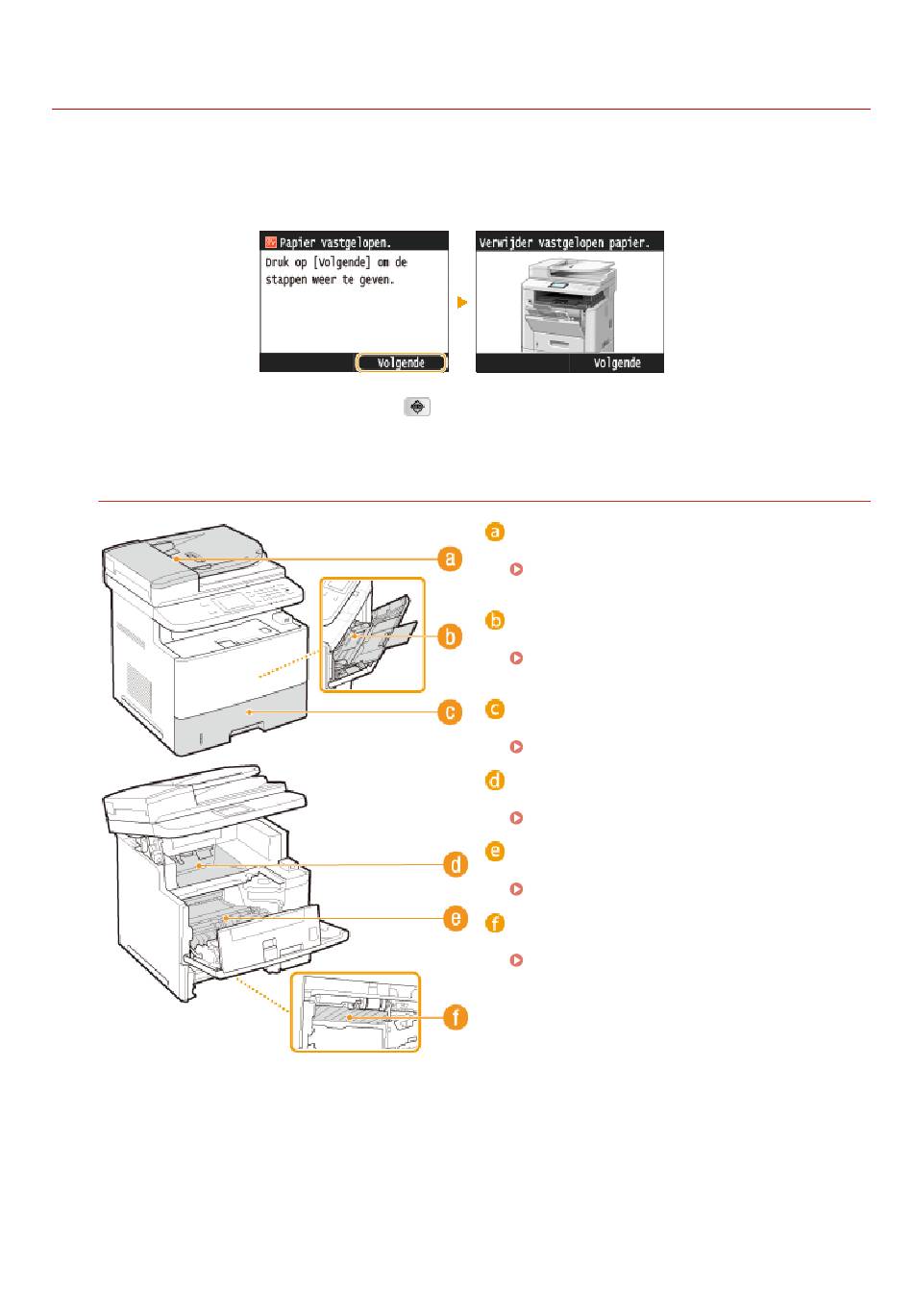 Papier vastgelopen.
Druk op [Volgende] om de stappen weer te geven.

Volgende

Verwijder vastgelopen papier.

Volgende

a

b

c

d

e

f

a

b

c

d

e

f