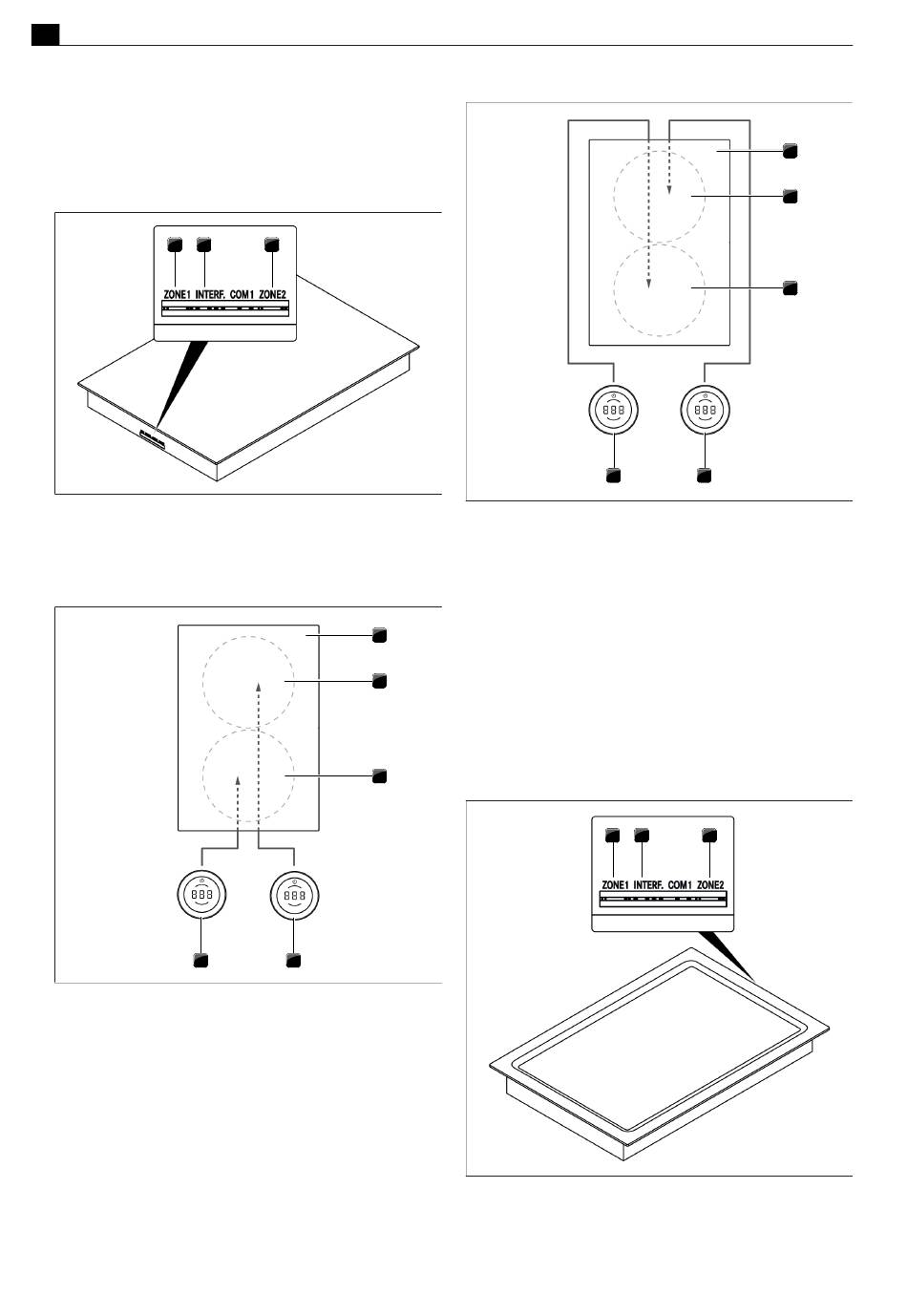 ZONE1 INTERF. COM1 ZONE2

888

888

888

888

ZONE1 INTERF. COM1 ZONE2