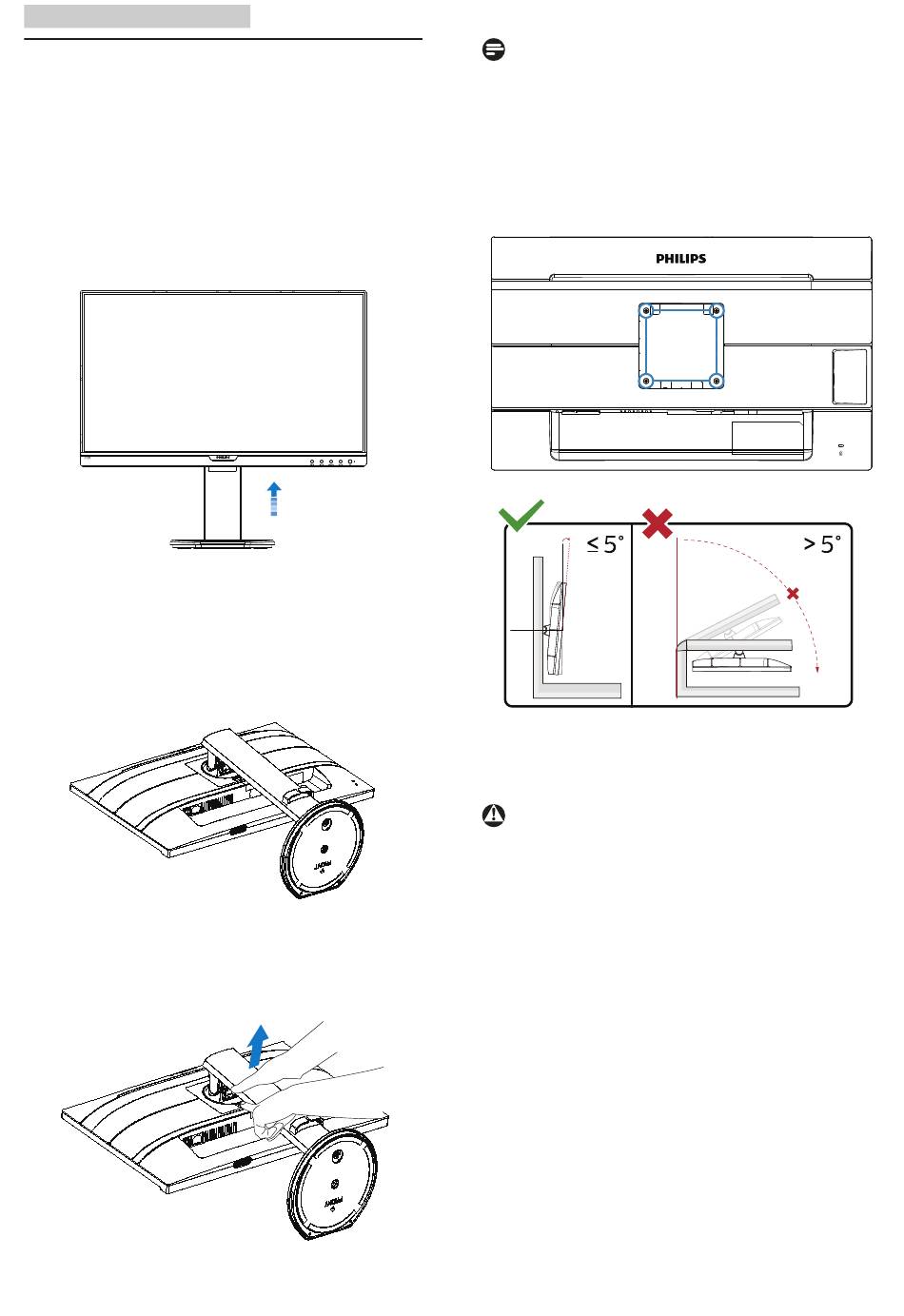 PHILIPS

≤ 5°

> 5°