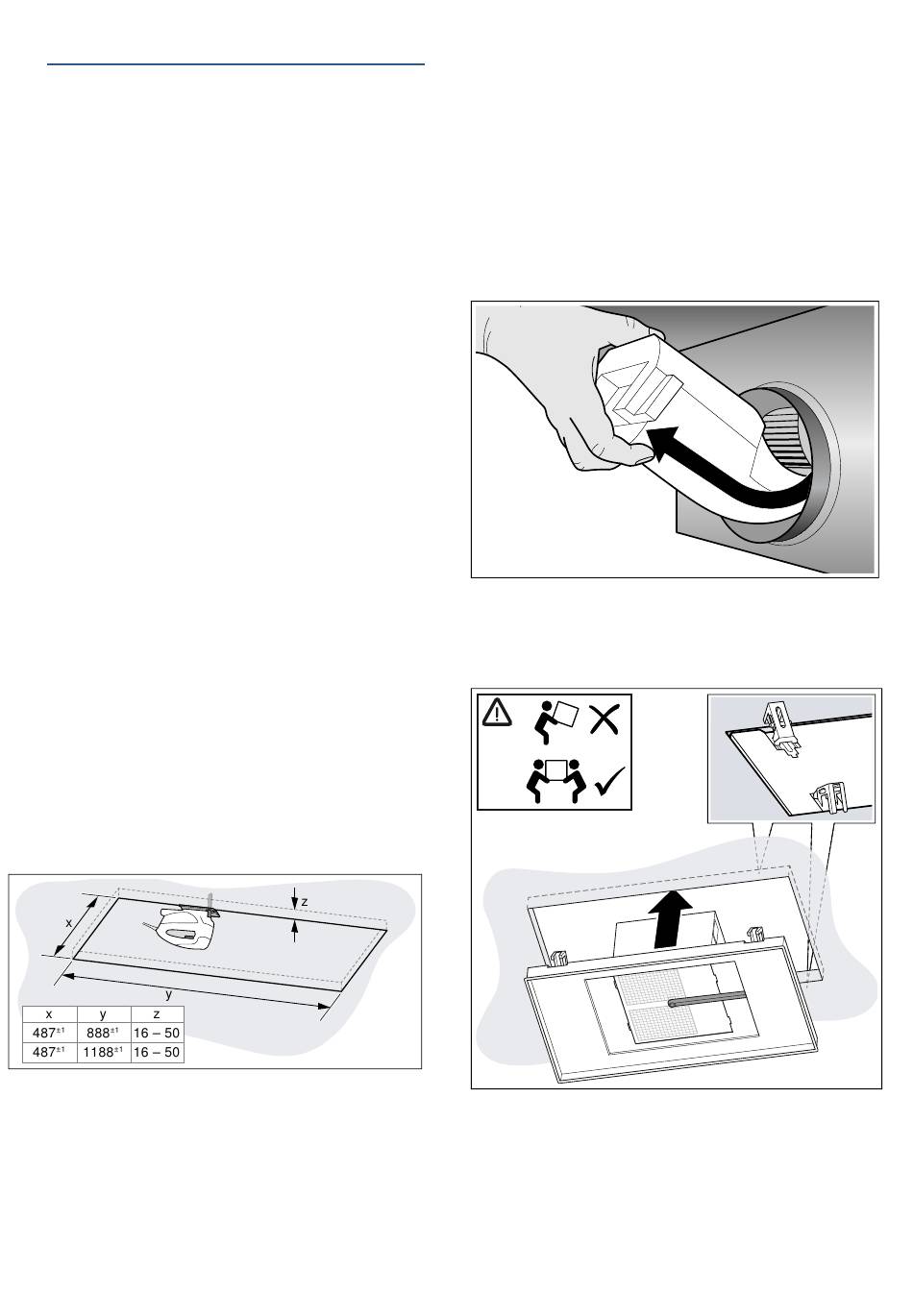 z

x

y

| x | y | z |
|---|---|---|
| $487^{\pm1}$ | $888^{\pm1}$ | 16 – 50 |
| $487^{\pm1}$ | $1188^{\pm1}$ | 16 – 50 |